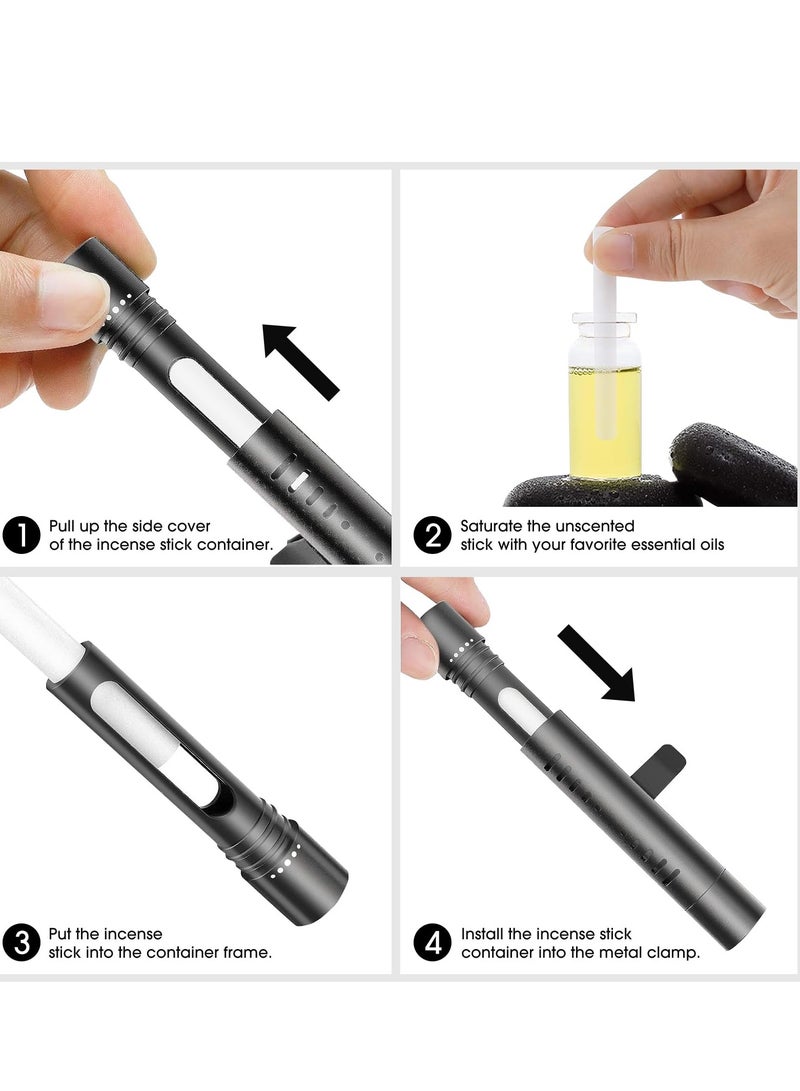 1 Pull up the side cover of the incense stick container.

2 Saturate the unscented stick with your favorite essential oils

3 Put the incense stick into the container frame.

4 Install the incense stick container into the metal clamp.