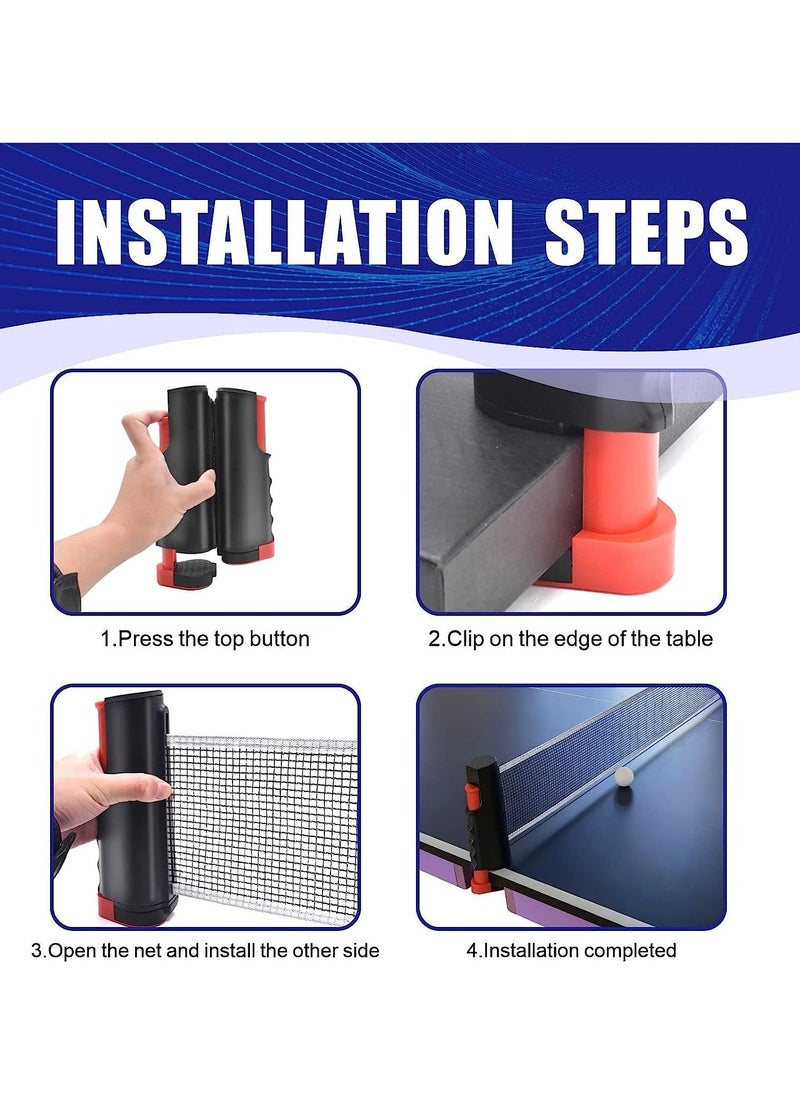 INSTALLATION STEPS

1.Press the top button

2.Clip on the edge of the table

3.Open the net and install the other side

4.Installation completed