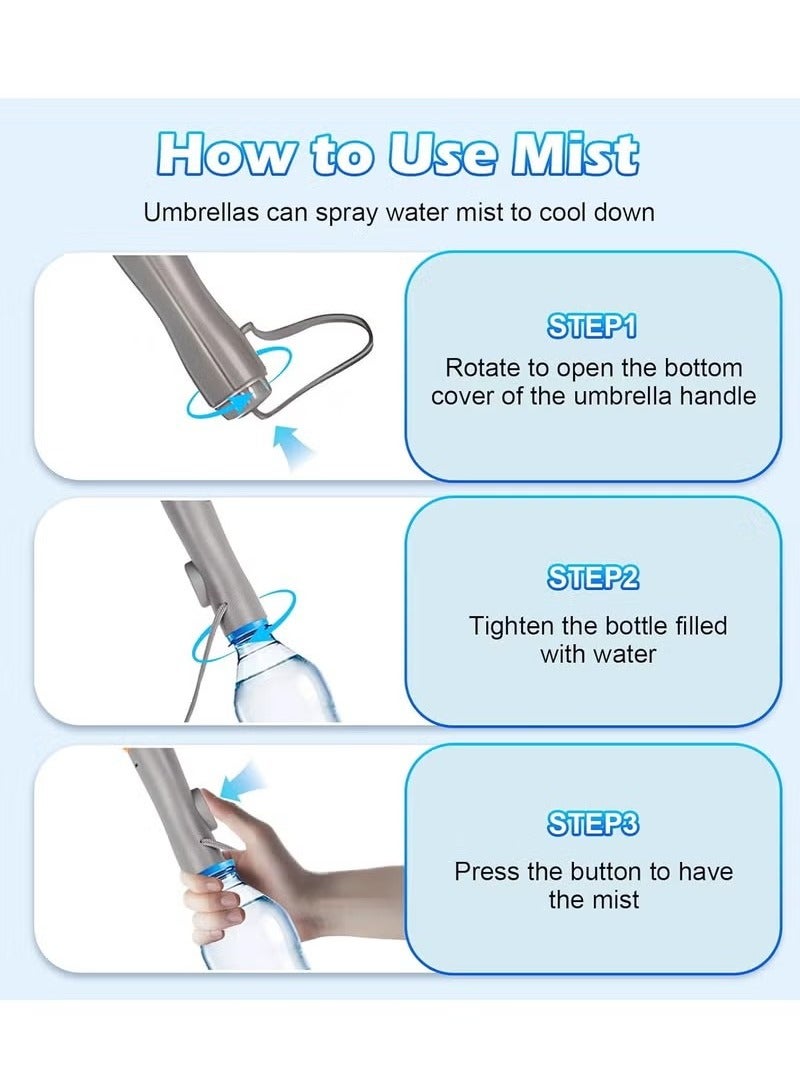 How to Use Mist

Umbrellas can spray water mist to cool down

STEP1

Rotate to open the bottom cover of the umbrella handle

STEP2

Tighten the bottle filled with water

STEP3

Press the button to have the mist