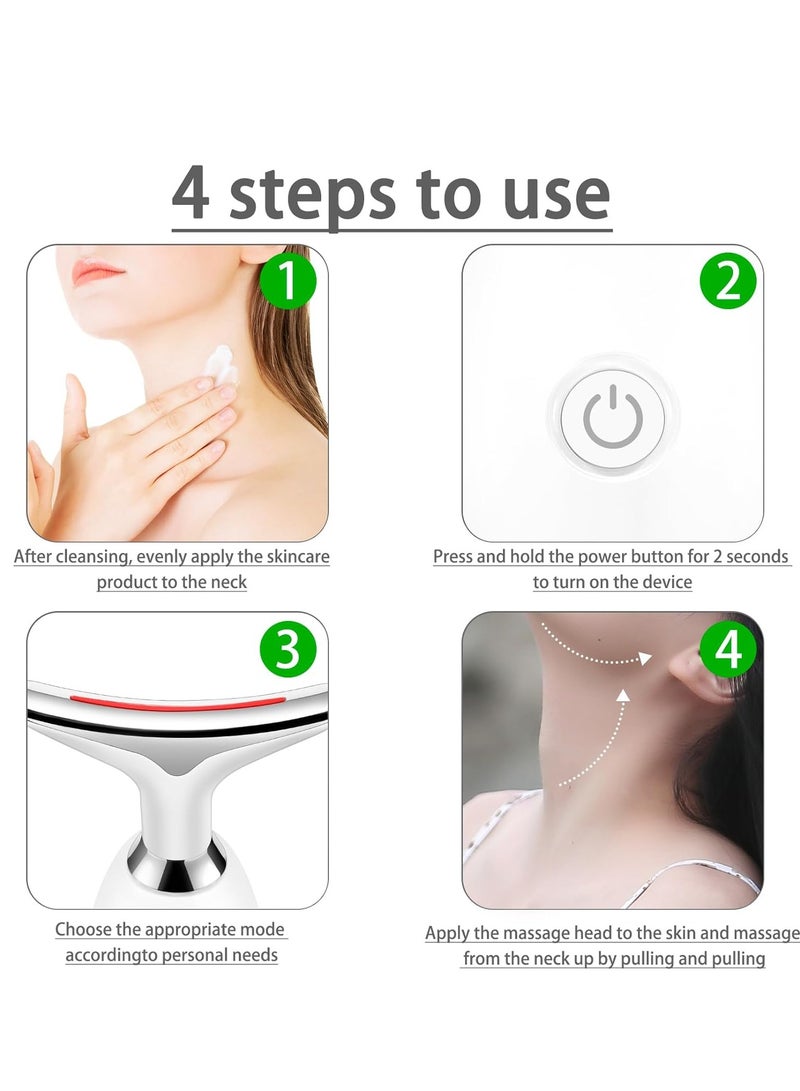 4 steps to use

1

After cleansing, evenly apply the skincare product to the neck

2

Press and hold the power button for 2 seconds to turn on the device

3

Choose the appropriate mode accordingto personal needs

4

Apply the massage head to the skin and massage from the neck up by pulling and pulling