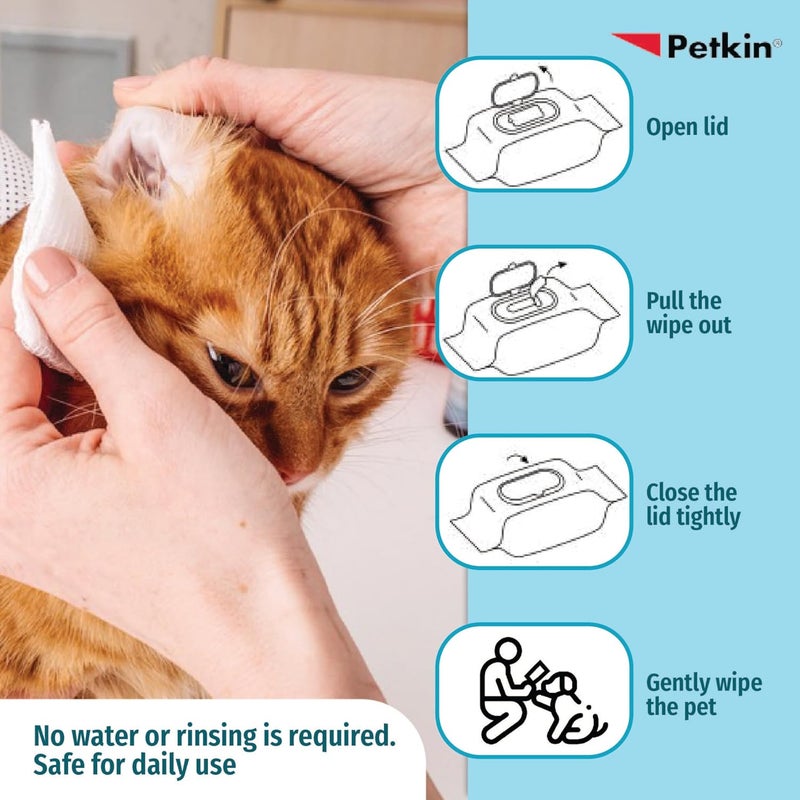 Petkin®

Open lid

Pull the wipe out

Close the lid tightly

Gently wipe the pet

No water or rinsing is required.
Safe for daily use