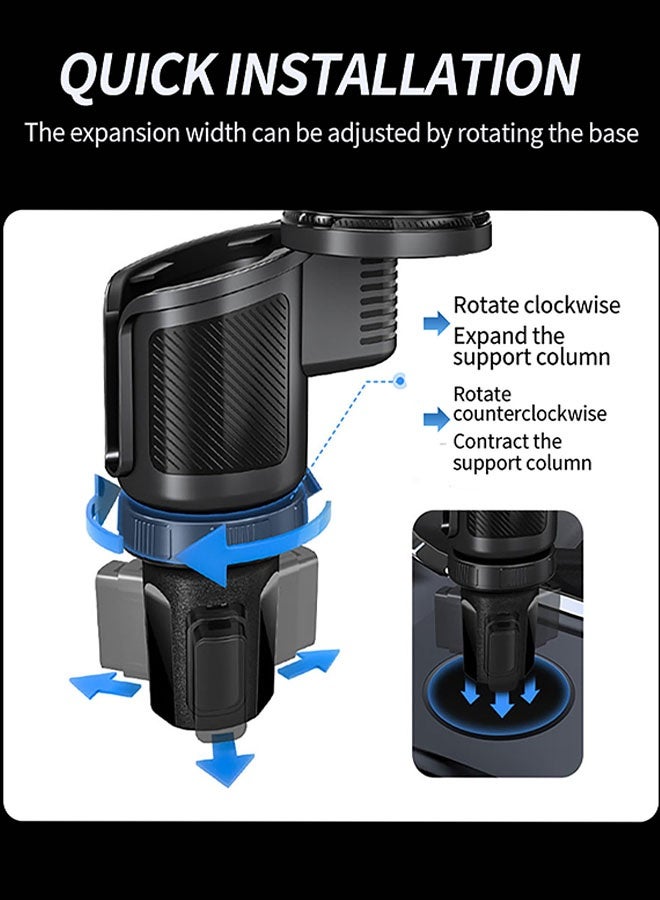 QUICK INSTALLATION

The expansion width can be adjusted by rotating the base

Rotate clockwise
Expand the support column

Rotate counterclockwise
Contract the support column