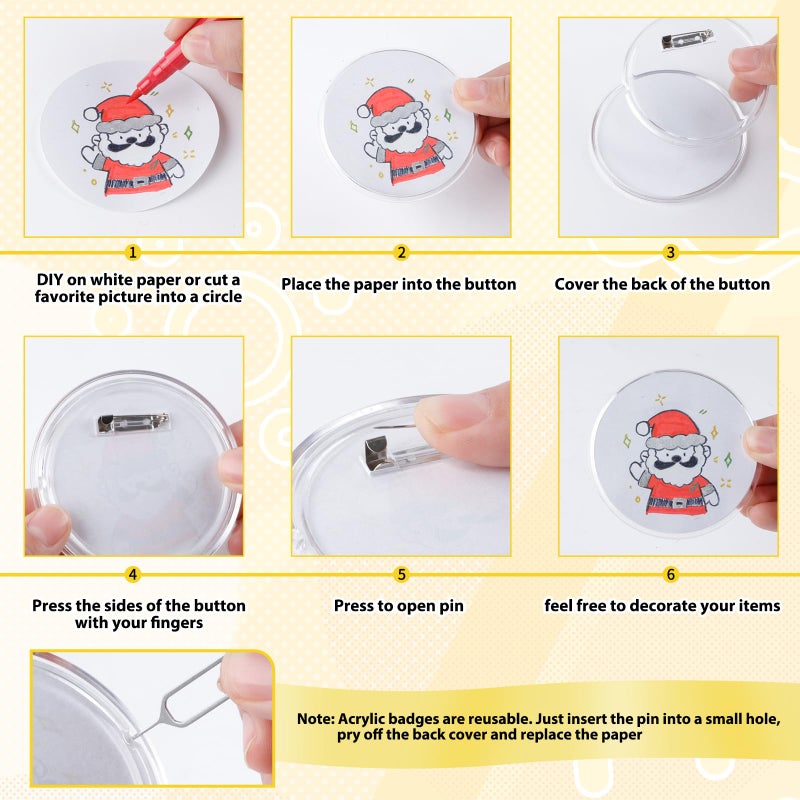 1

DIY on white paper or cut a favorite picture into a circle

2

Place the paper into the button

3

Cover the back of the button

4

Press the sides of the button with your fingers

5

Press to open pin

6

feel free to decorate your items

Note: Acrylic badges are reusable. Just insert the pin into a small hole, pry off the back cover and replace the paper