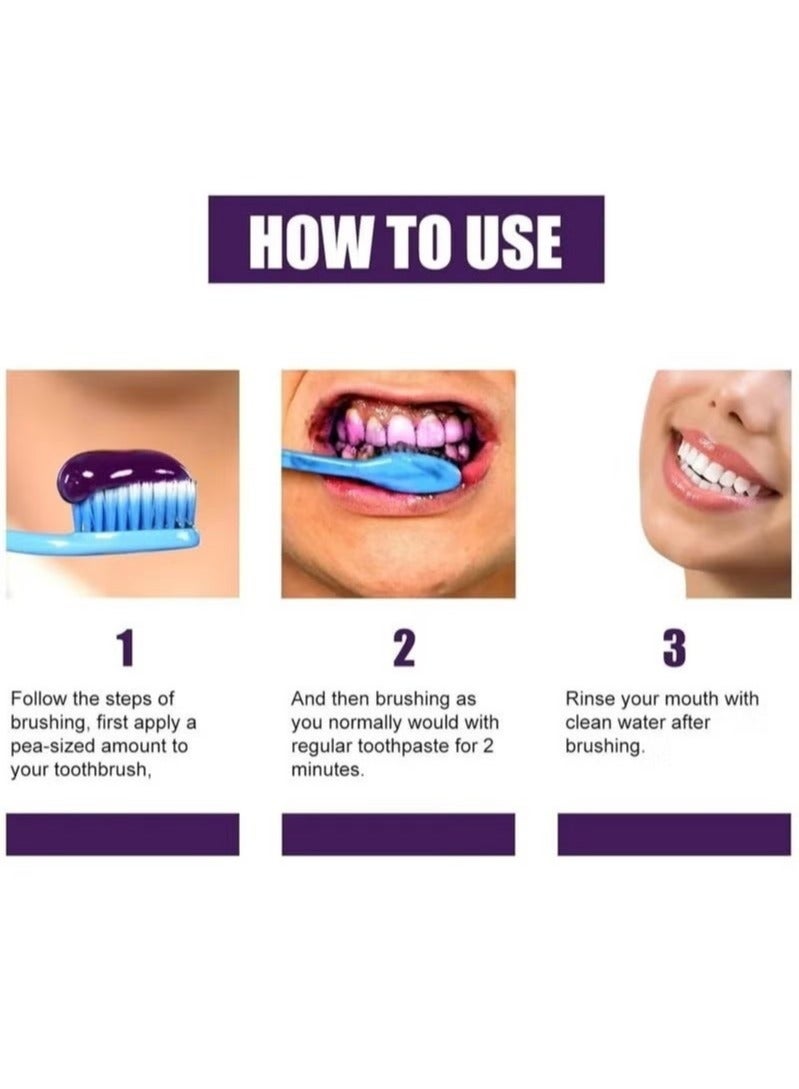 HOW TO USE

1

Follow the steps of brushing, first apply a pea-sized amount to your toothbrush,

2

And then brushing as you normally would with regular toothpaste for 2 minutes.

3

Rinse your mouth with clean water after brushing.