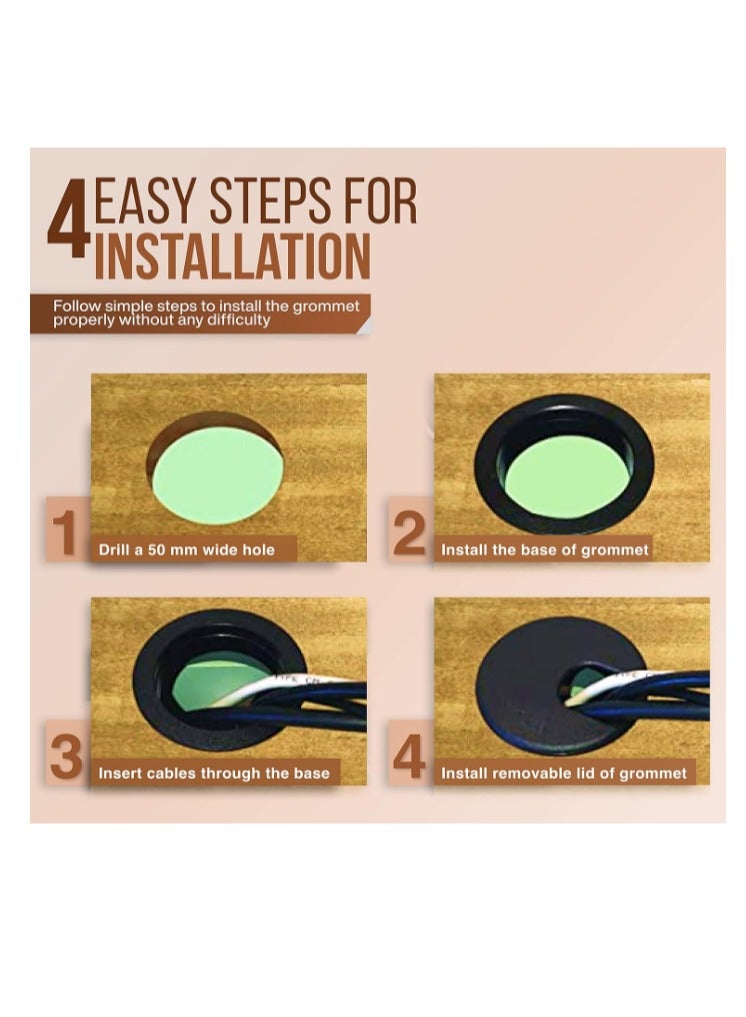 4 EASY STEPS FOR INSTALLATION

Follow simple steps to install the grommet properly without any difficulty

1 Drill a 50 mm wide hole

2 Install the base of grommet

3 Insert cables through the base

4 Install removable lid of grommet