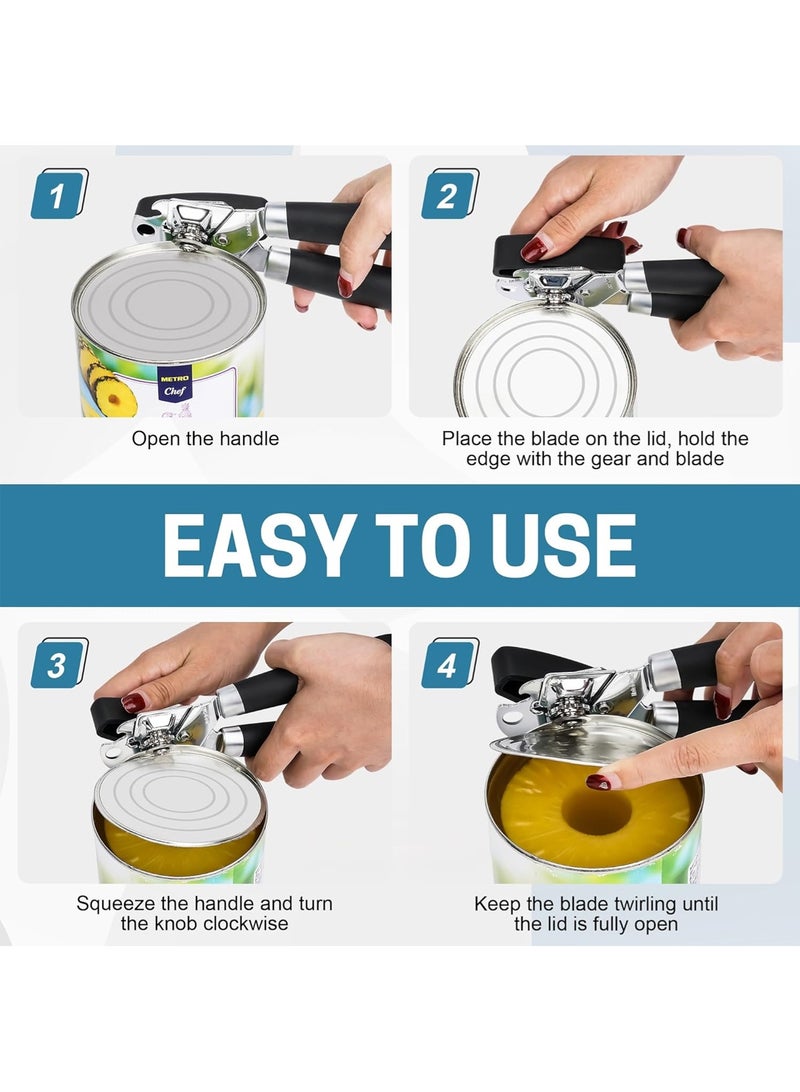 1

METRO Chef

Open the handle

2

Place the blade on the lid, hold the edge with the gear and blade

EASY TO USE

3

Squeeze the handle and turn the knob clockwise

4

Keep the blade twirling until the lid is fully open