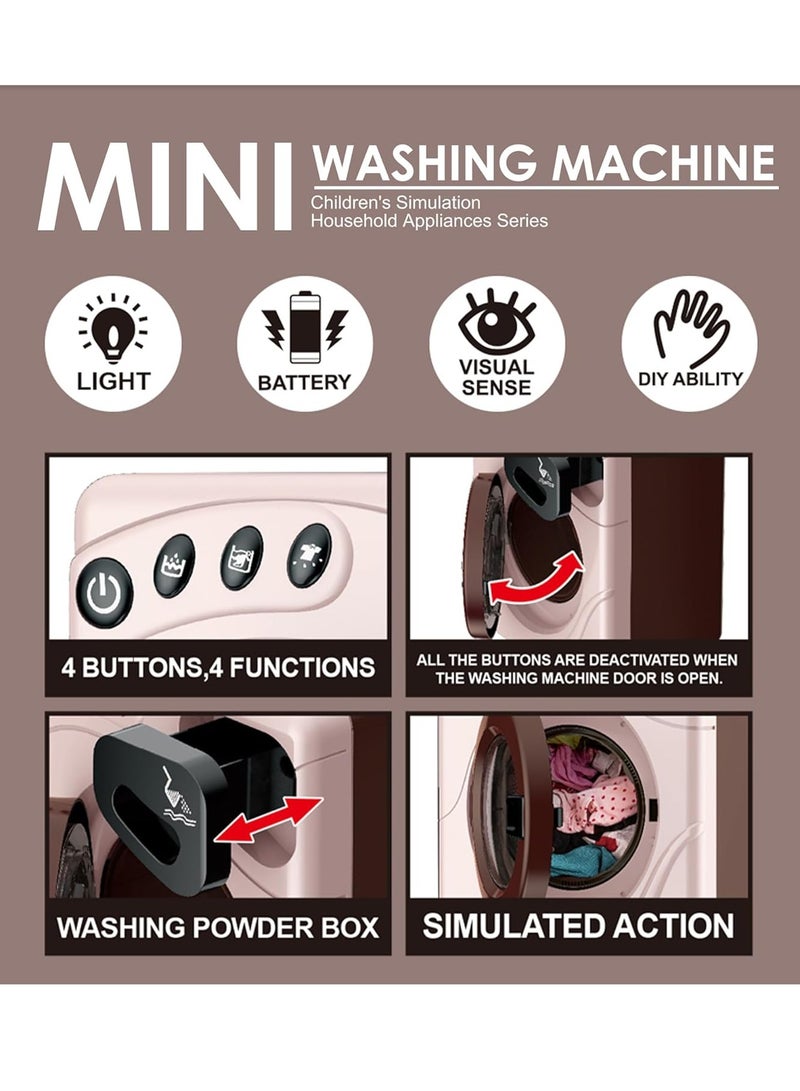 MINI WASHING MACHINE
Children's Simulation
Household Appliances Series

LIGHT

BATTERY

VISUAL SENSE

DIY ABILITY

4 BUTTONS,4 FUNCTIONS

ALL THE BUTTONS ARE DEACTIVATED WHEN THE WASHING MACHINE DOOR IS OPEN.

WASHING POWDER BOX

SIMULATED ACTION