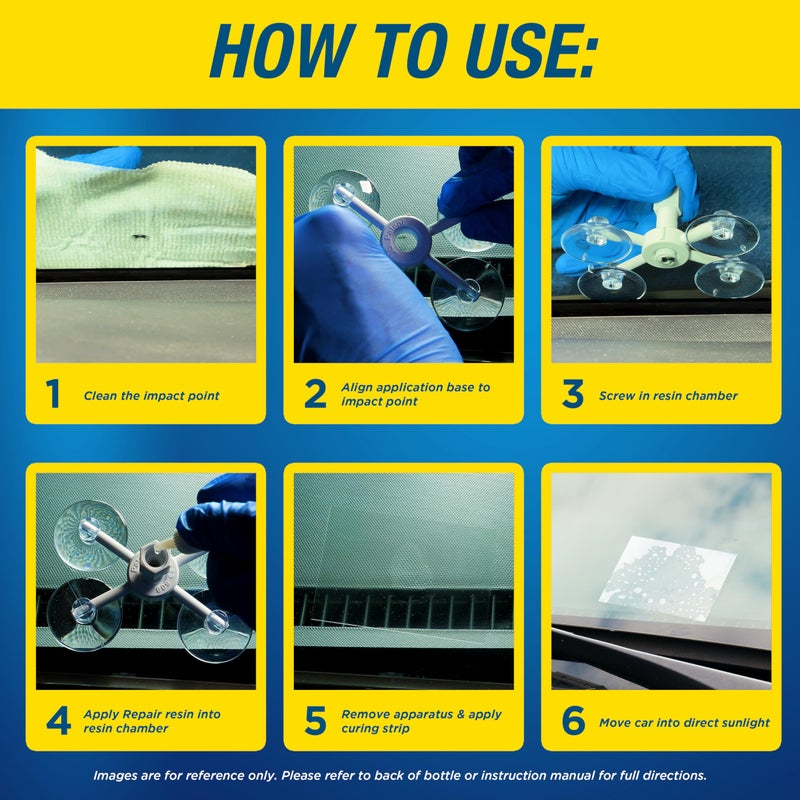 HOW TO USE:

1 Clean the impact point

2 Align application base to impact point

3 Screw in resin chamber

4 Apply Repair resin into resin chamber

5 Remove apparatus & apply curing strip

6 Move car into direct sunlight

Images are for reference only. Please refer to back of bottle or instruction manual for full directions.