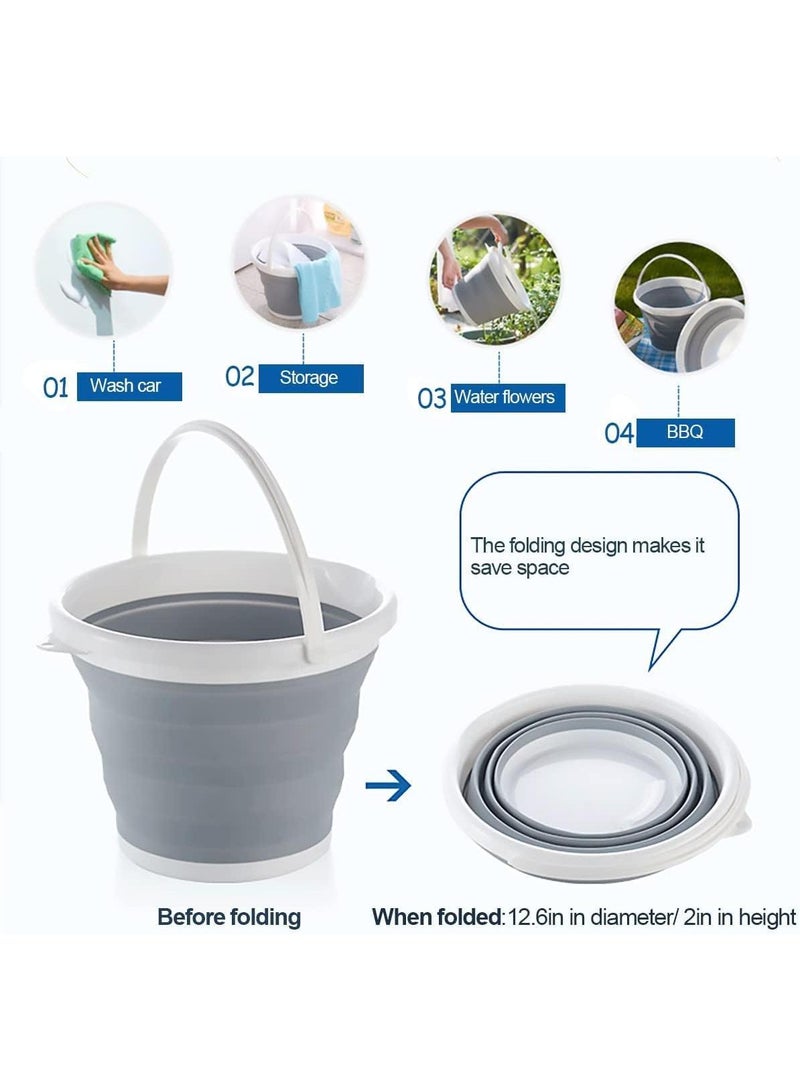 01 Wash car

02 Storage

03 Water flowers

04 BBQ

The folding design makes it save space

Before folding

When folded:12.6in in diameter/ 2in in height