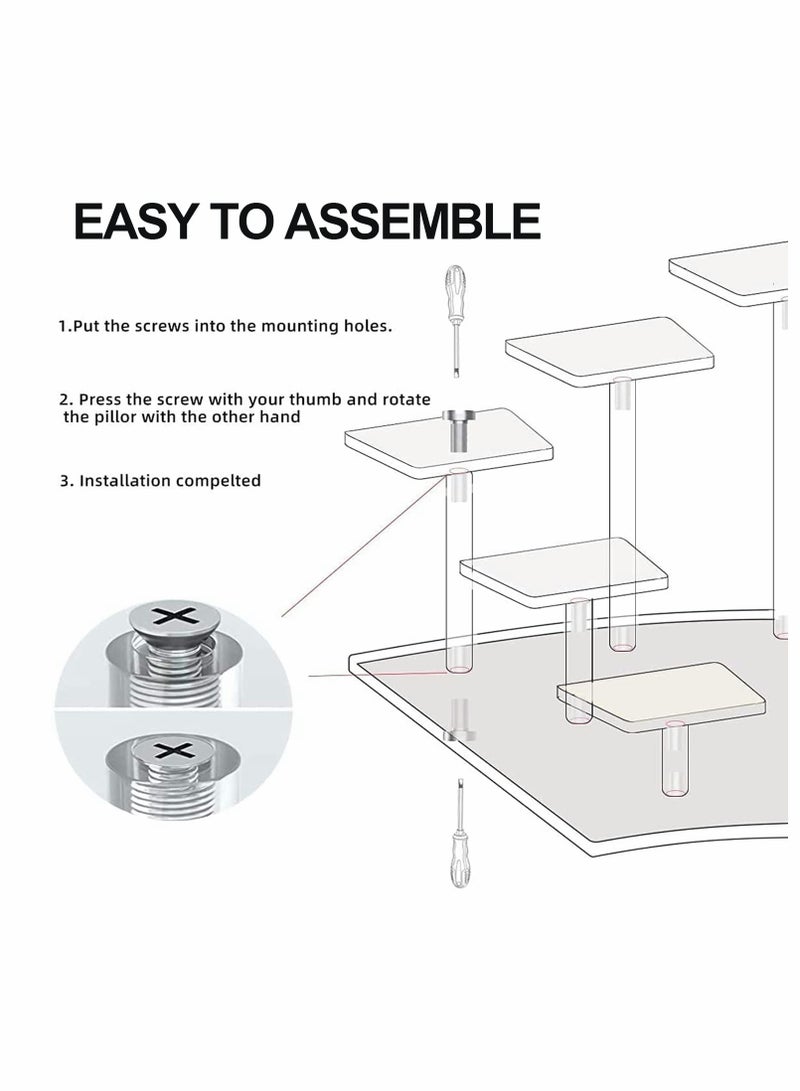 EASY TO ASSEMBLE

1.Put the screws into the mounting holes.

2. Press the screw with your thumb and rotate the pillor with the other hand

3. Installation compelted