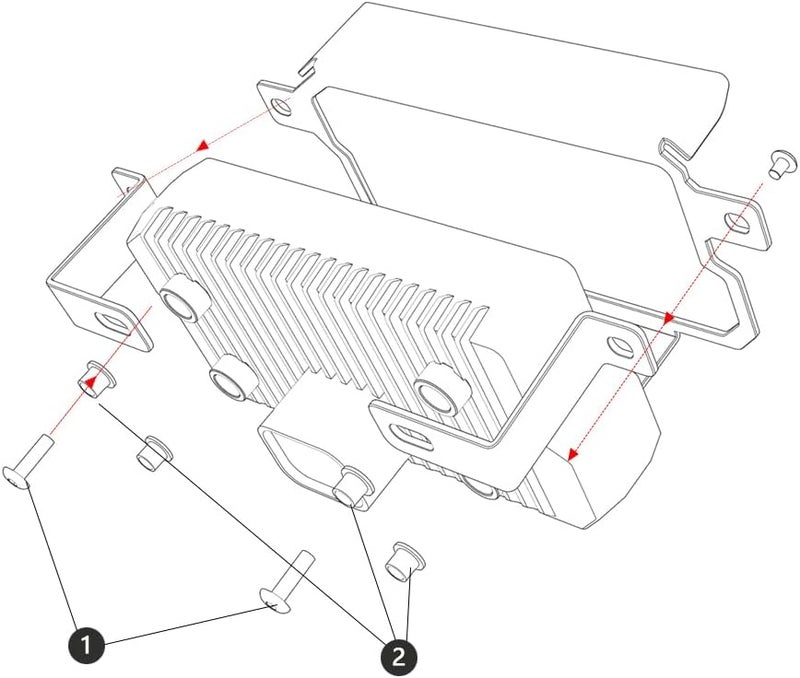 1

2