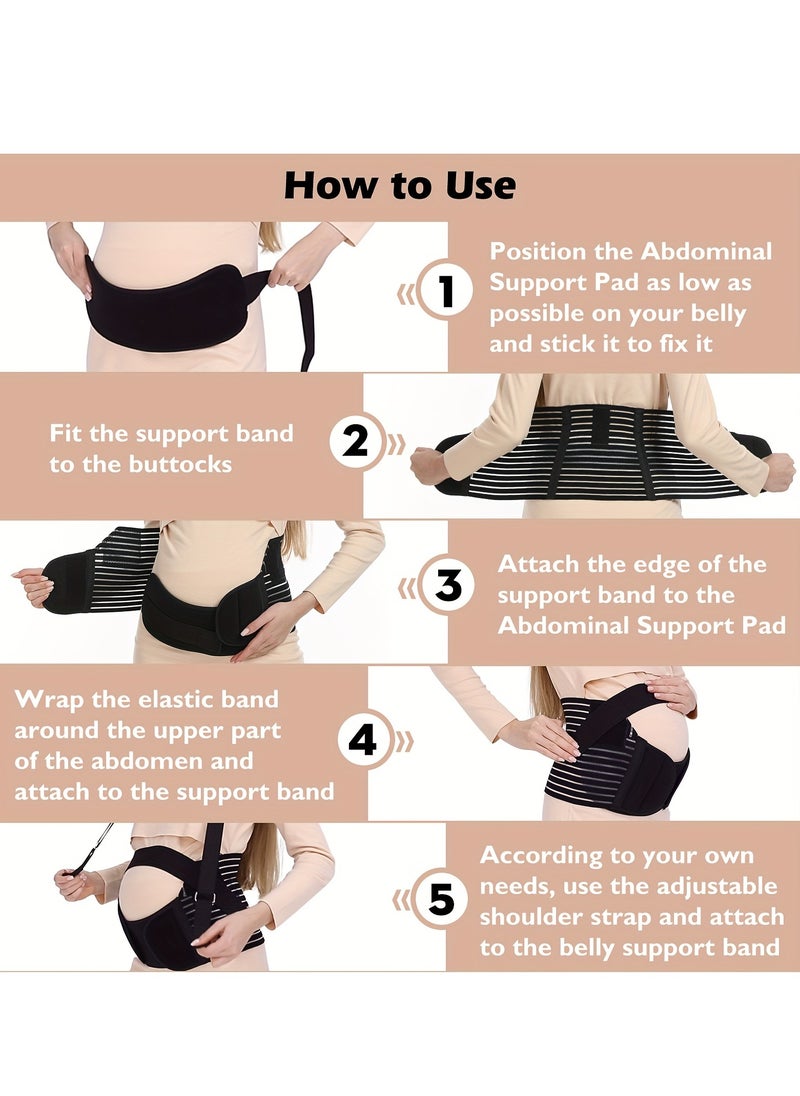 How to Use

1 Position the Abdominal Support Pad as low as possible on your belly and stick it to fix it

Fit the support band to the buttocks 2

3 Attach the edge of the support band to the Abdominal Support Pad

Wrap the elastic band around the upper part of the abdomen and attach to the support band 4

5 According to your own needs, use the adjustable shoulder strap and attach to the belly support band