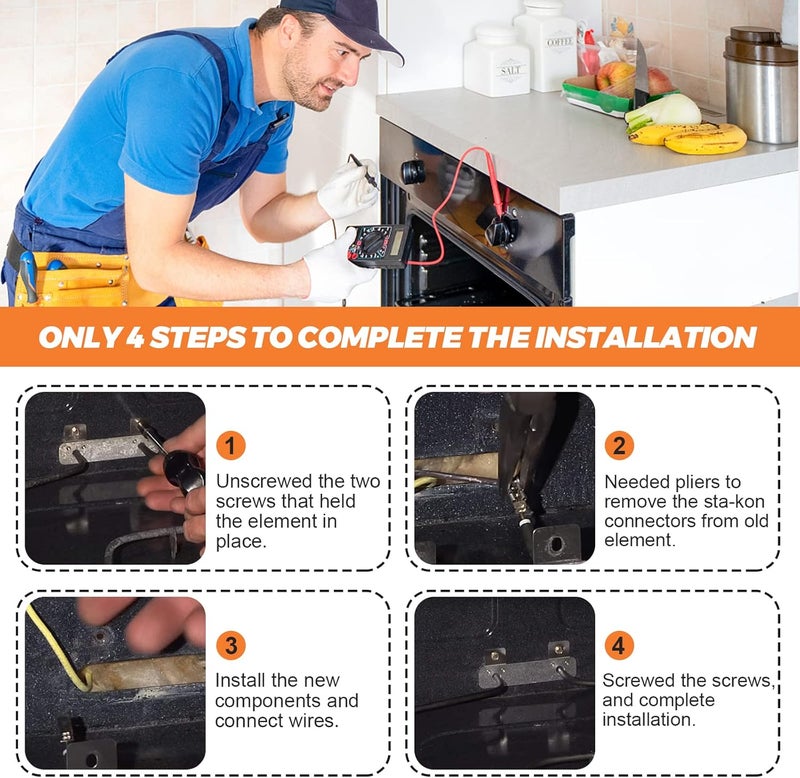 SALT

COFFEE

ONLY 4 STEPS TO COMPLETE THE INSTALLATION

1

Unscrewed the two screws that held the element in place.

2

Needed pliers to remove the sta-kon connectors from old element.

3

Install the new components and connect wires.

4

Screwed the screws, and complete installation.