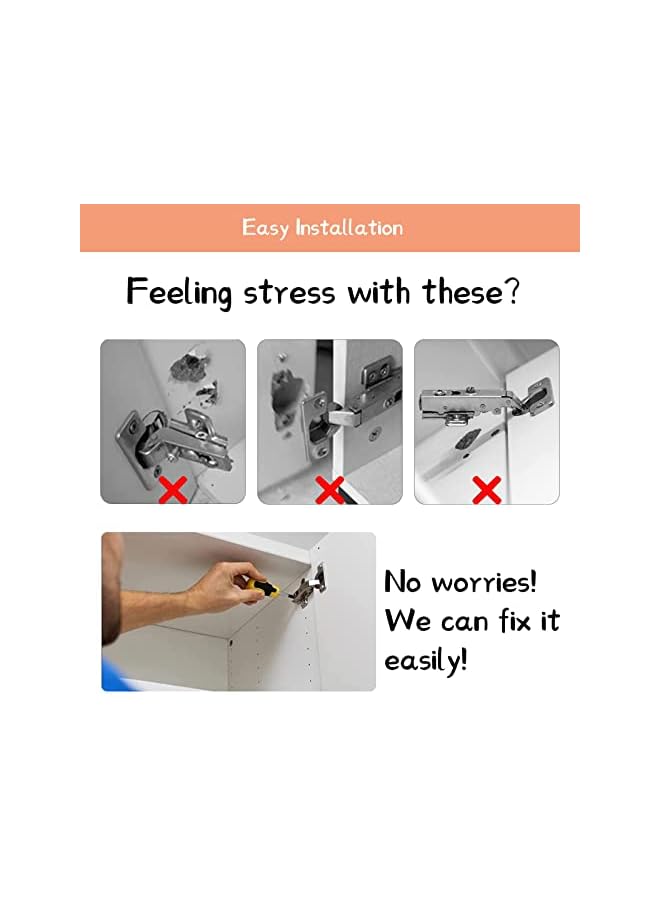 Easy Installation

Feeling stress with these?

No worries! We can fix it easily!