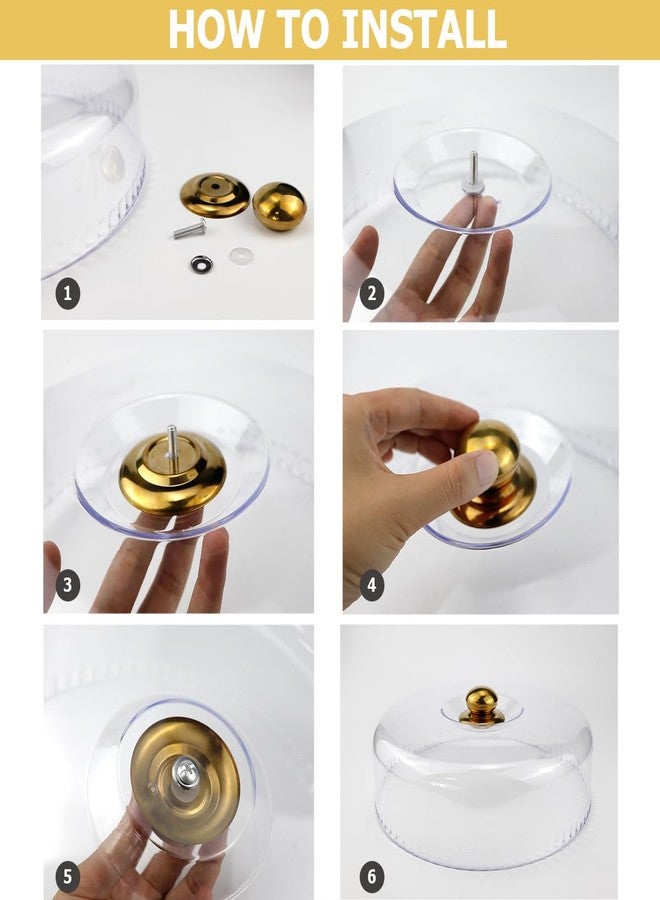 HOW TO INSTALL

1

2

3

4

5

6