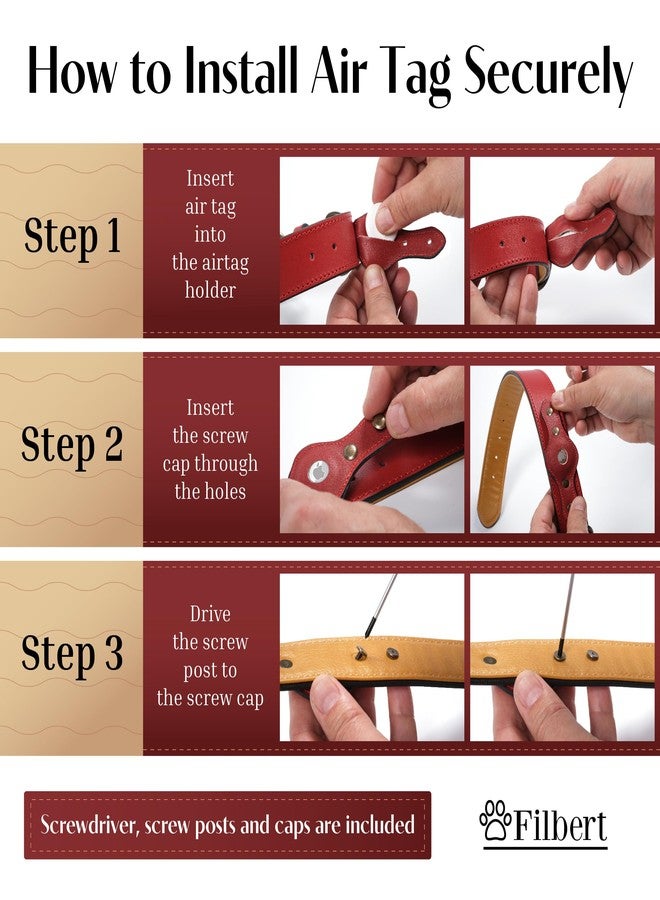 How to Install Air Tag Securely

Step 1

Insert air tag into the airtag holder

Step 2

Insert the screw cap through the holes

Step 3

Drive the screw post to the screw cap

Screwdriver, screw posts and caps are included

Filbert