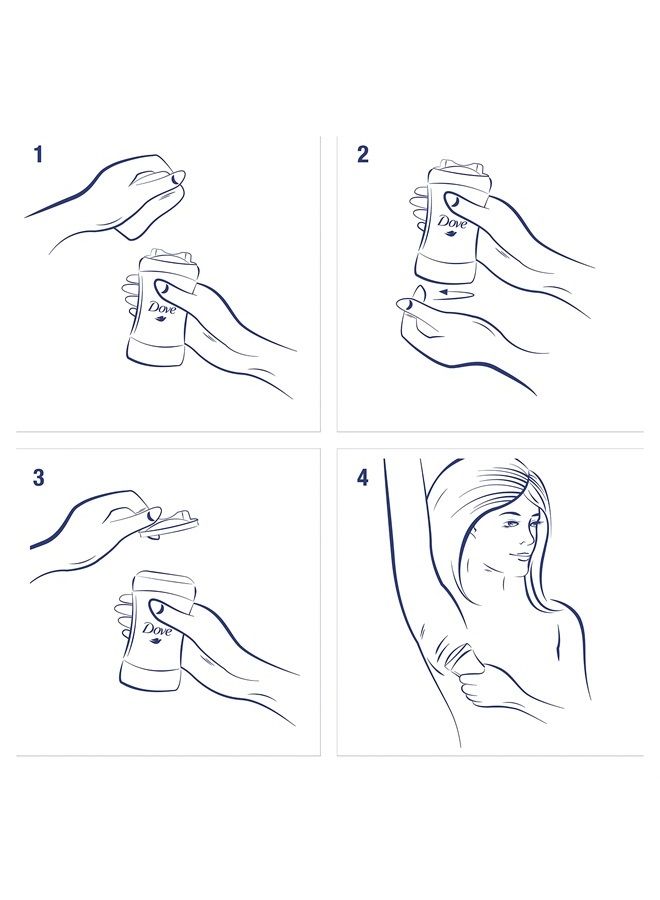 1

Dove

2

Dove

3

Dove

4