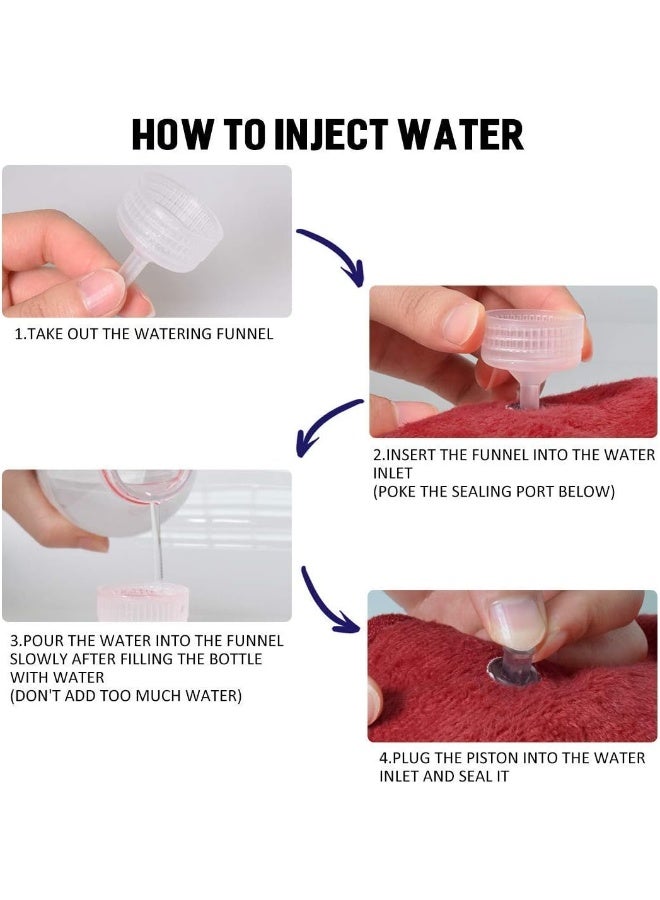 HOW TO INJECT WATER

1.TAKE OUT THE WATERING FUNNEL

2.INSERT THE FUNNEL INTO THE WATER INLET
(POKE THE SEALING PORT BELOW)

3.POUR THE WATER INTO THE FUNNEL SLOWLY AFTER FILLING THE BOTTLE WITH WATER
(DON'T ADD TOO MUCH WATER)

4.PLUG THE PISTON INTO THE WATER INLET AND SEAL IT