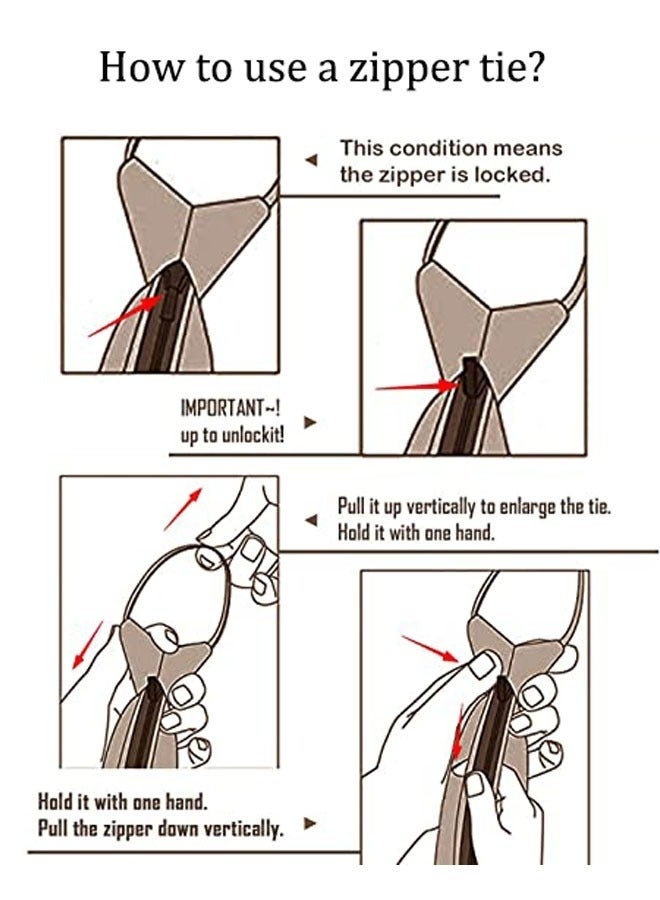 How to use a zipper tie?

This condition means the zipper is locked.

IMPORTANT~! up to unlockit!

Pull it up vertically to enlarge the tie. Hold it with one hand.

Hold it with one hand. Pull the zipper down vertically.