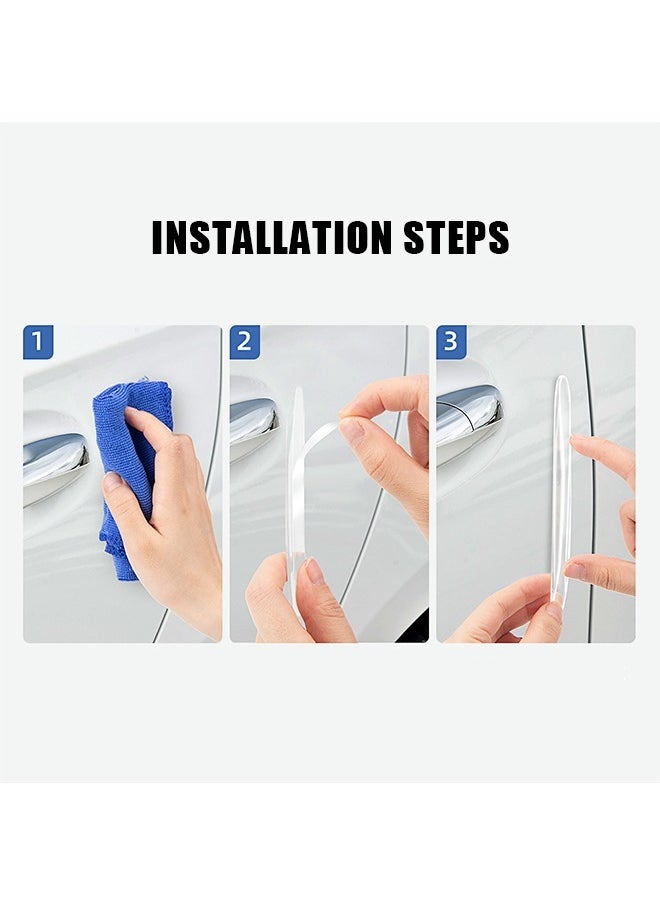 INSTALLATION STEPS

1

2

3