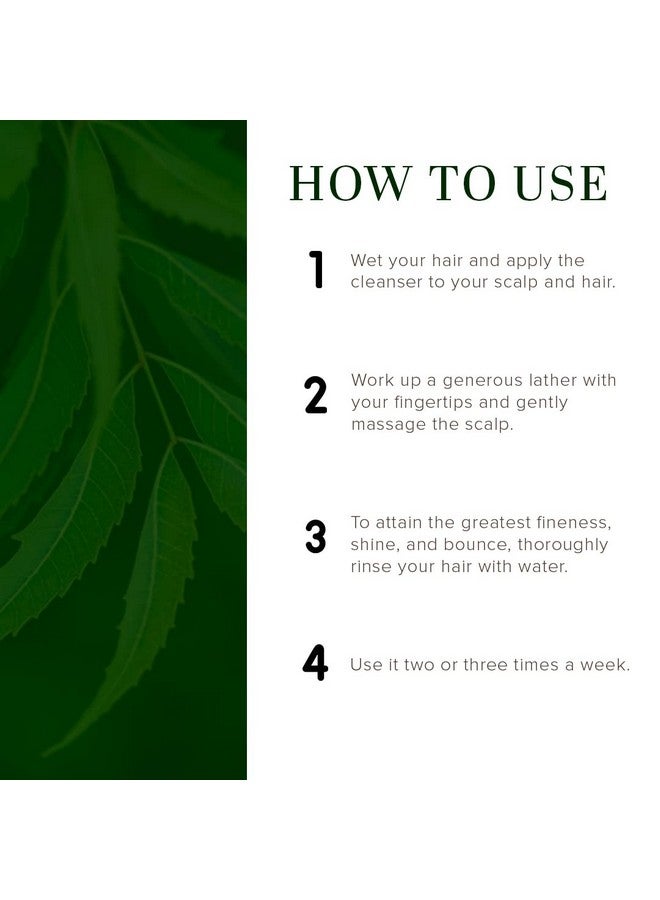 HOW TO USE

1 Wet your hair and apply the cleanser to your scalp and hair.

2 Work up a generous lather with your fingertips and gently massage the scalp.

3 To attain the greatest fineness, shine, and bounce, thoroughly rinse your hair with water.

4 Use it two or three times a week.