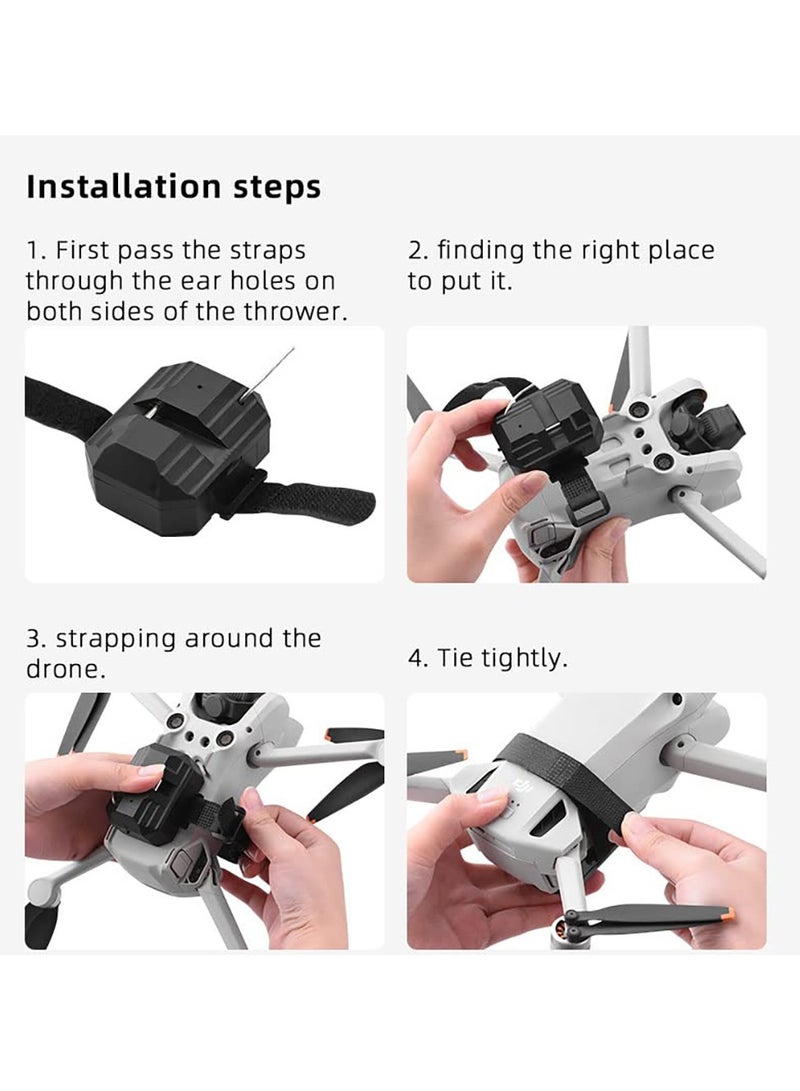 Installation steps

1. First pass the straps through the ear holes on both sides of the thrower.

2. finding the right place to put it.

3. strapping around the drone.

4. Tie tightly.