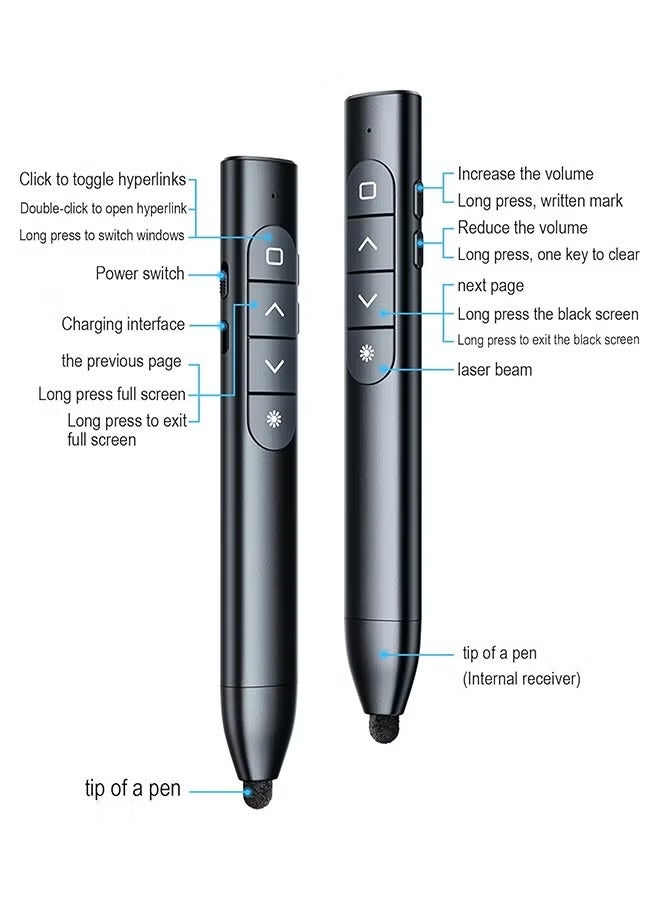 Click to toggle hyperlinks
Double-click to open hyperlink
Long press to switch windows
Power switch
Charging interface
the previous page
Long press full screen
Long press to exit full screen
tip of a pen

Increase the volume
Long press, written mark
Reduce the volume
Long press, one key to clear
next page
Long press the black screen
Long press to exit the black screen
laser beam
tip of a pen
(Internal receiver)