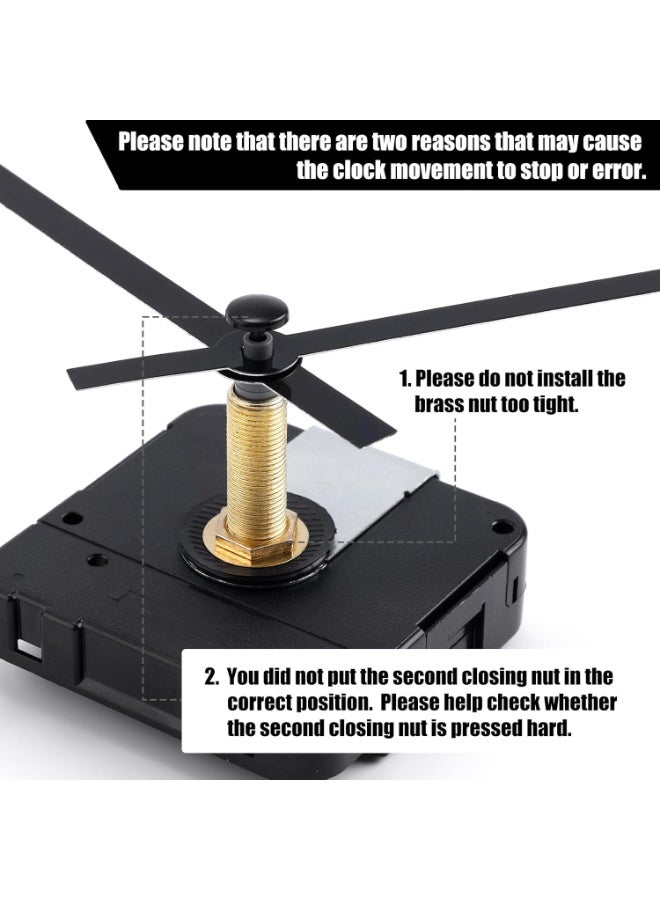 Please note that there are two reasons that may cause the clock movement to stop or error.

1. Please do not install the brass nut too tight.

2. You did not put the second closing nut in the correct position. Please help check whether the second closing nut is pressed hard.