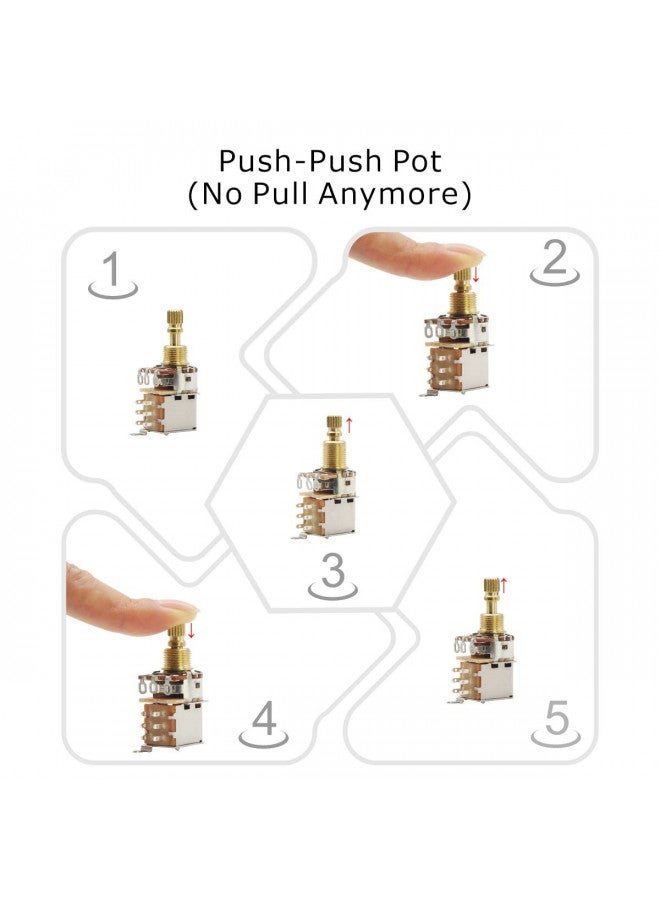 Push-Push Pot
(No Pull Anymore)

1

2

3

4

5