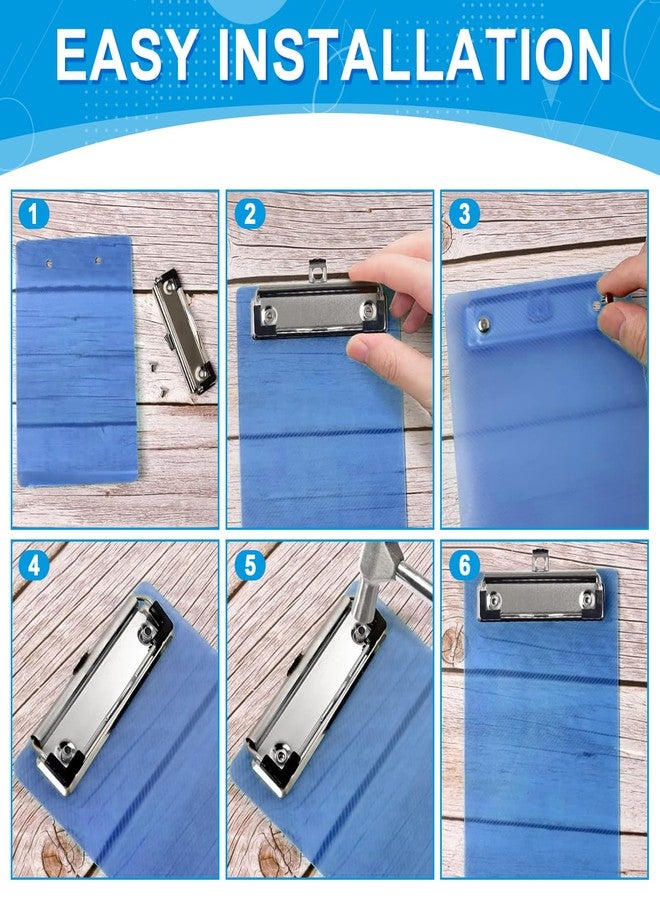 EASY INSTALLATION

1

2

3

4

5

6