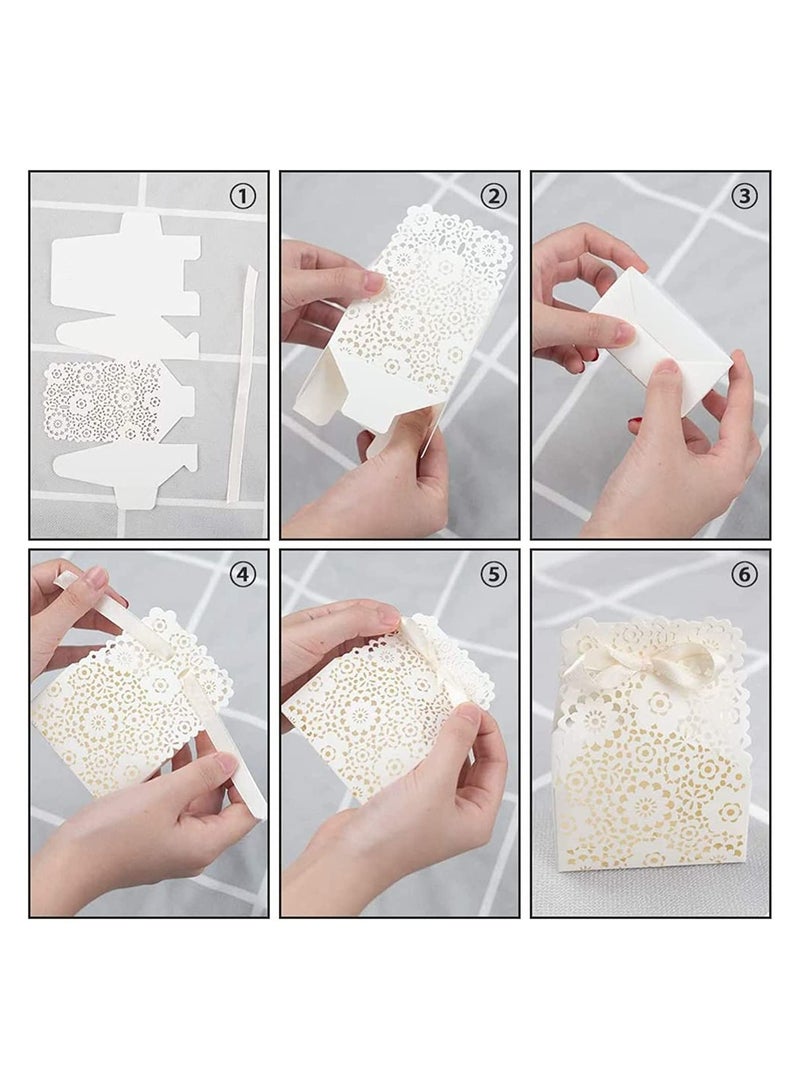 ①
②
③
④
⑤
⑥