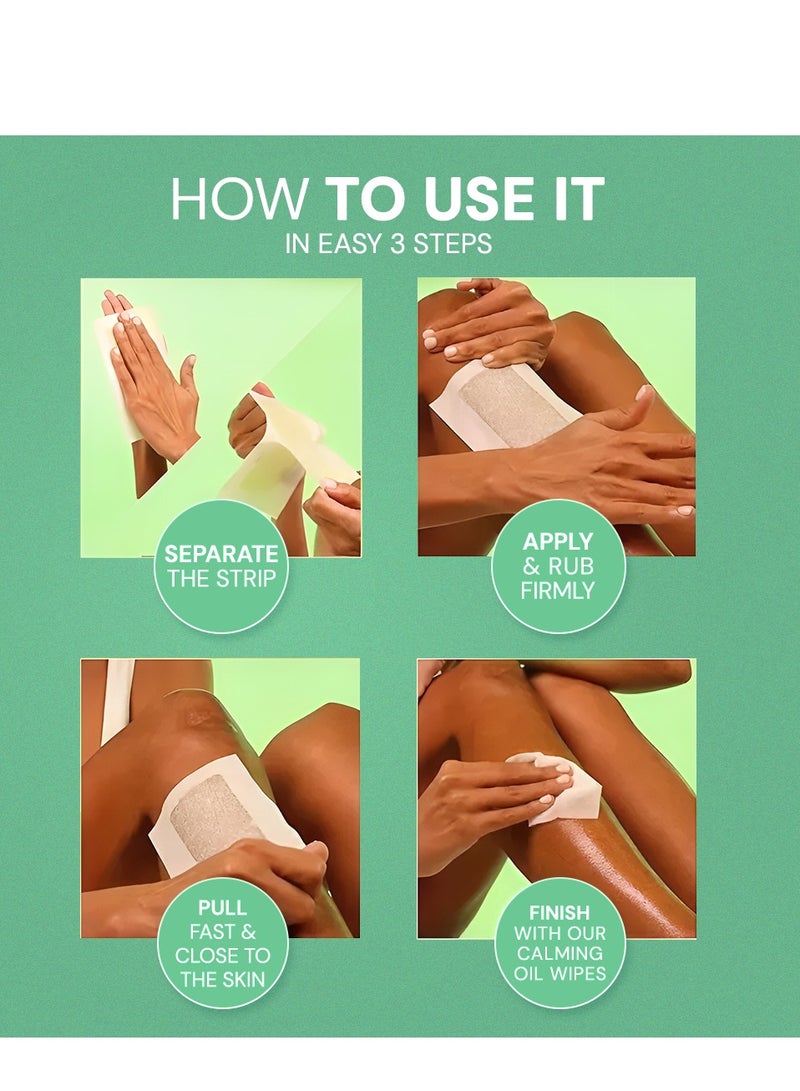 HOW TO USE IT
IN EASY 3 STEPS

SEPARATE THE STRIP

APPLY & RUB FIRMLY

PULL FAST & CLOSE TO THE SKIN

FINISH WITH OUR CALMING OIL WIPES