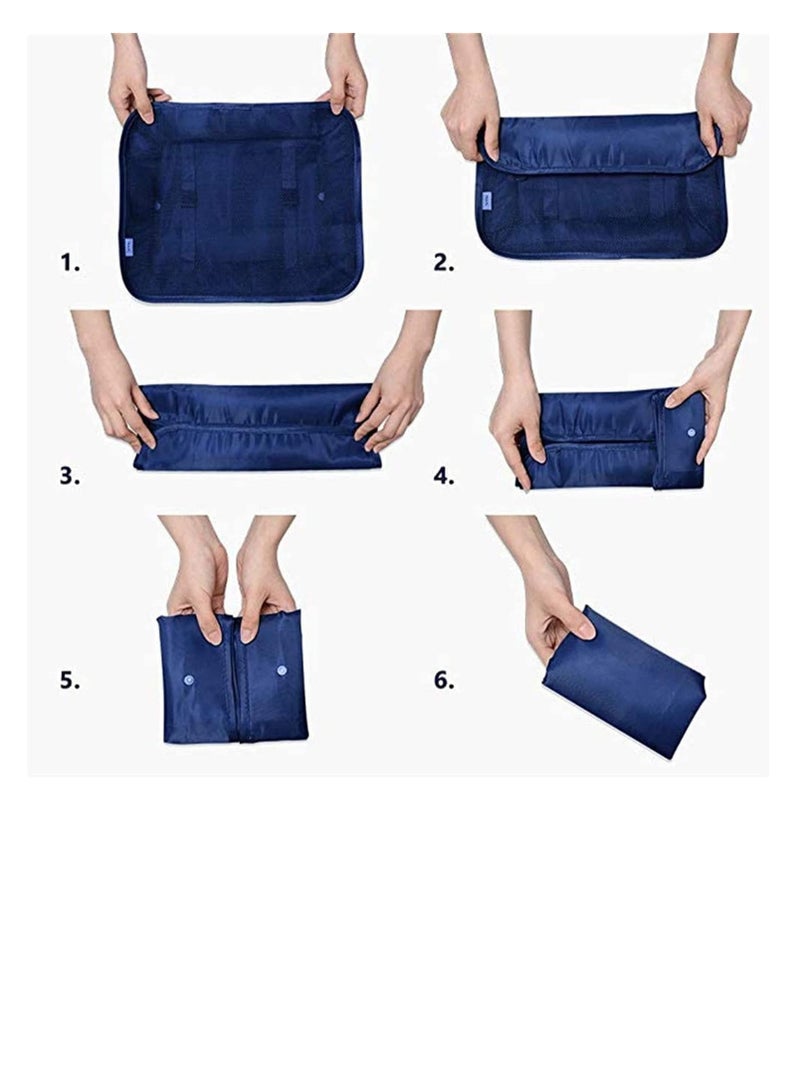 1.

2.

3.

4.

5.

6.