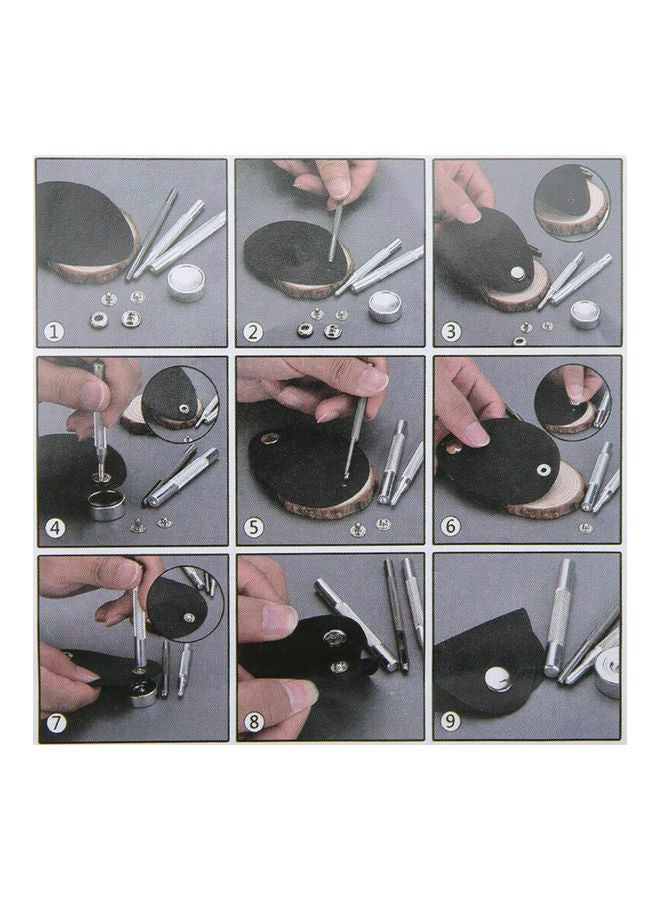 1
2
3
4
5
6
7
8
9