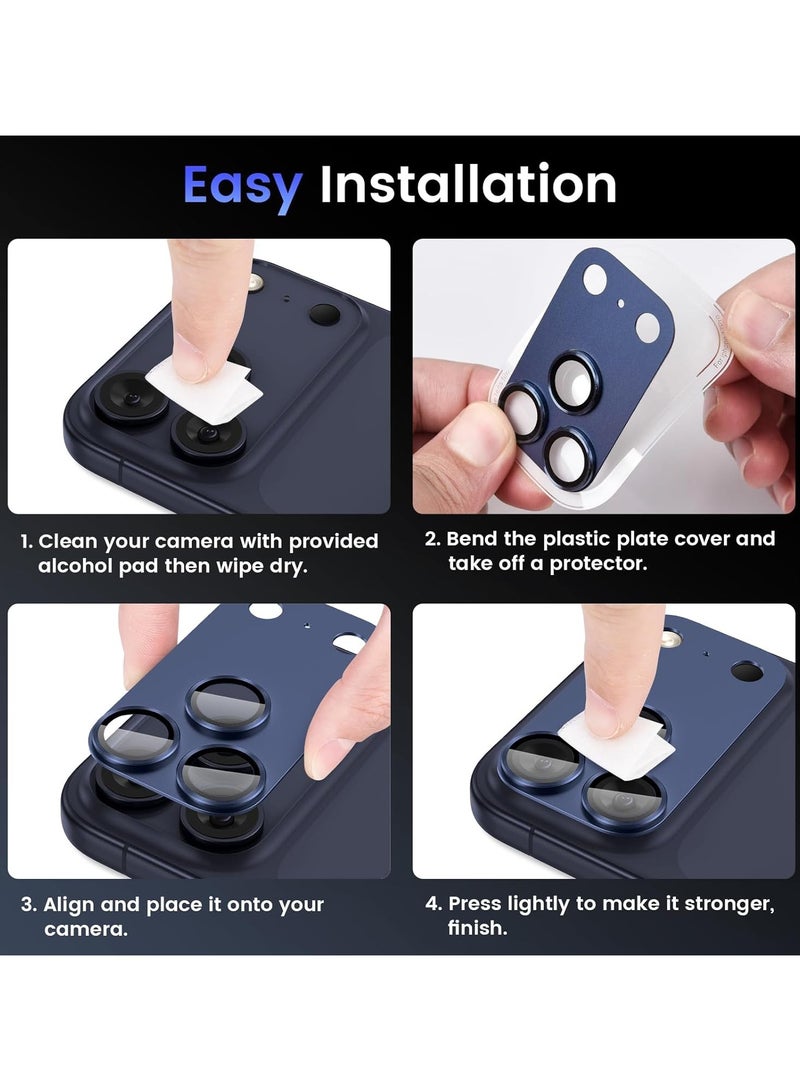 Easy Installation

1. Clean your camera with provided alcohol pad then wipe dry.

2. Bend the plastic plate cover and take off a protector.

3. Align and place it onto your camera.

4. Press lightly to make it stronger, finish.