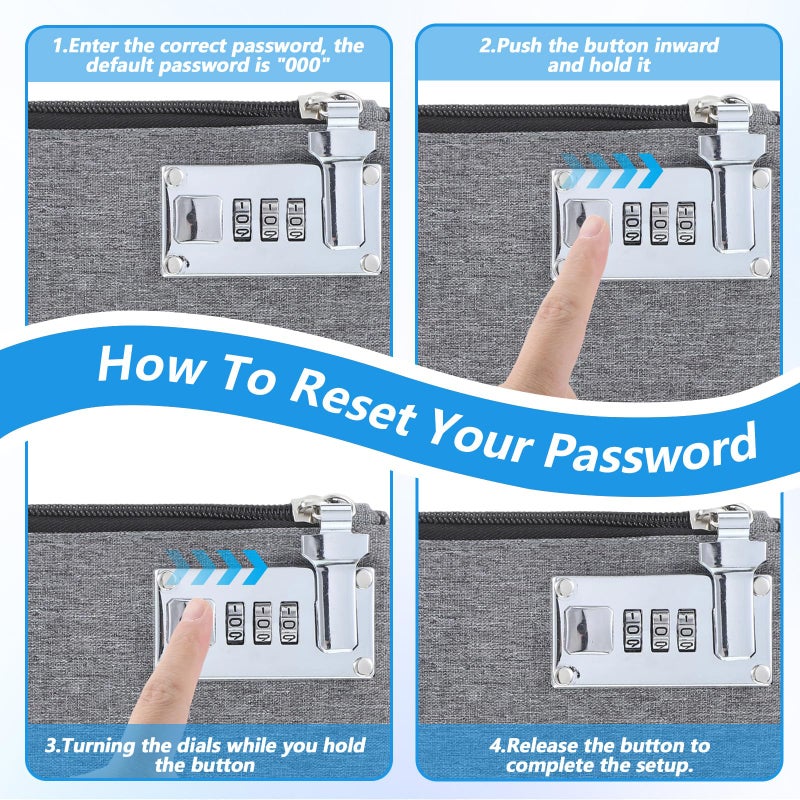 1.Enter the correct password, the default password is "000"

2.Push the button inward and hold it

How To Reset Your Password

3.Turning the dials while you hold the button

4.Release the button to complete the setup.