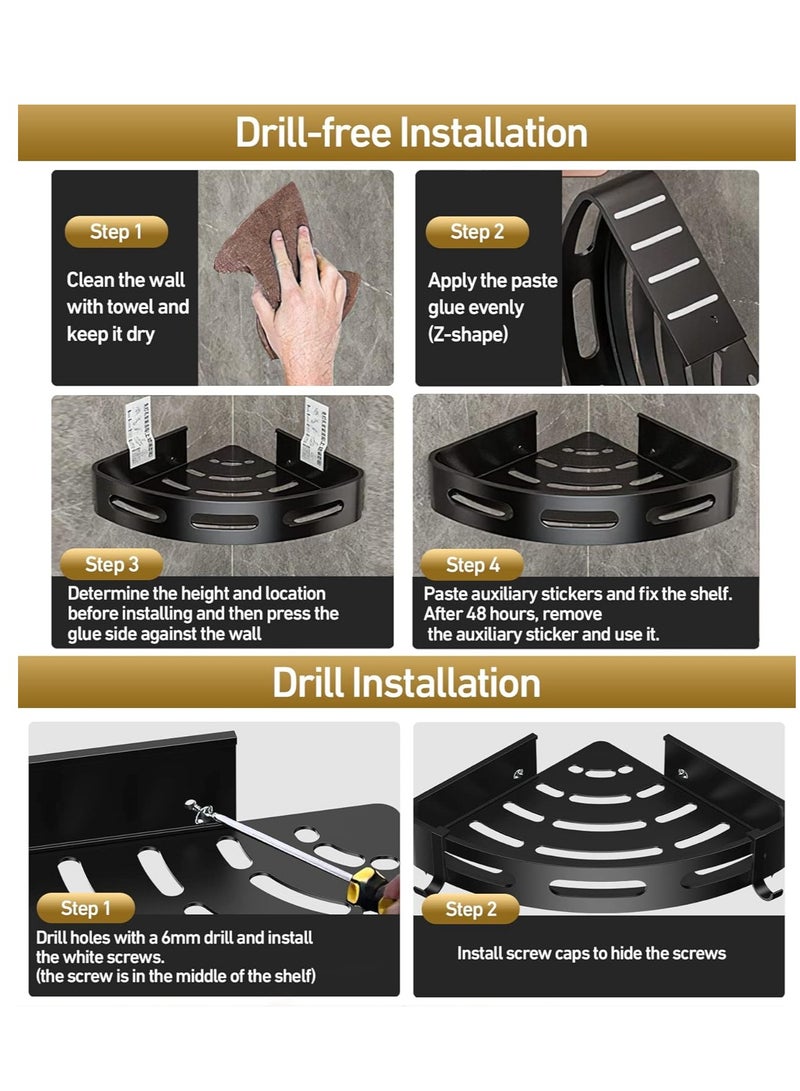 Drill-free Installation

Step 1

Clean the wall with towel and keep it dry

Step 2

Apply the paste glue evenly (Z-shape)

Step 3

Determine the height and location before installing and then press the glue side against the wall

Step 4

Paste auxiliary stickers and fix the shelf. After 48 hours, remove the auxiliary sticker and use it.

Drill Installation

Step 1

Drill holes with a 6mm drill and install the white screws. (the screw is in the middle of the shelf)

Step 2

Install screw caps to hide the screws