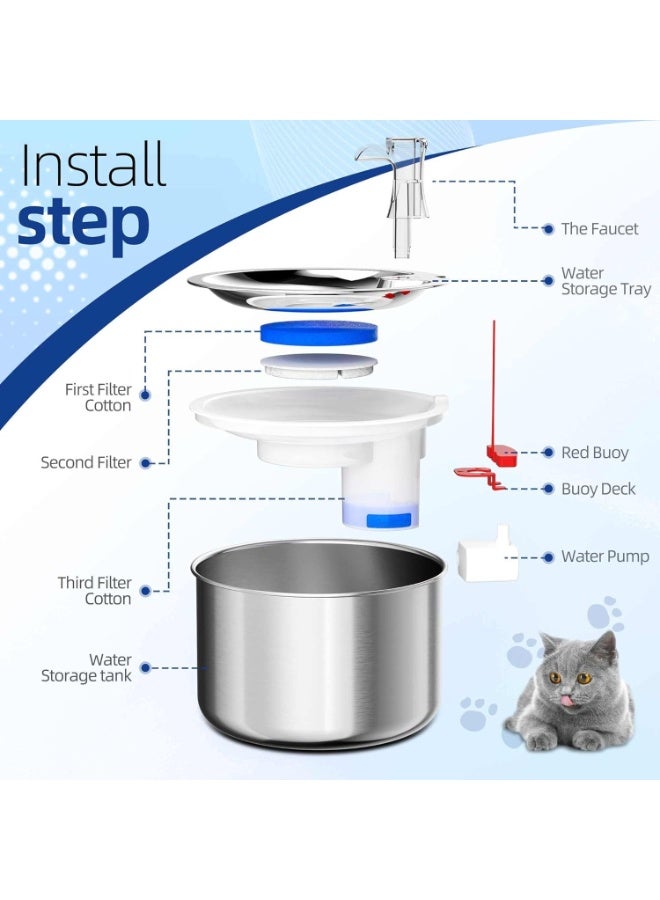 Install
step

The Faucet

Water
Storage Tray

First Filter
Cotton

Second Filter

Red Buoy

Buoy Deck

Water Pump

Third Filter
Cotton

Water
Storage tank