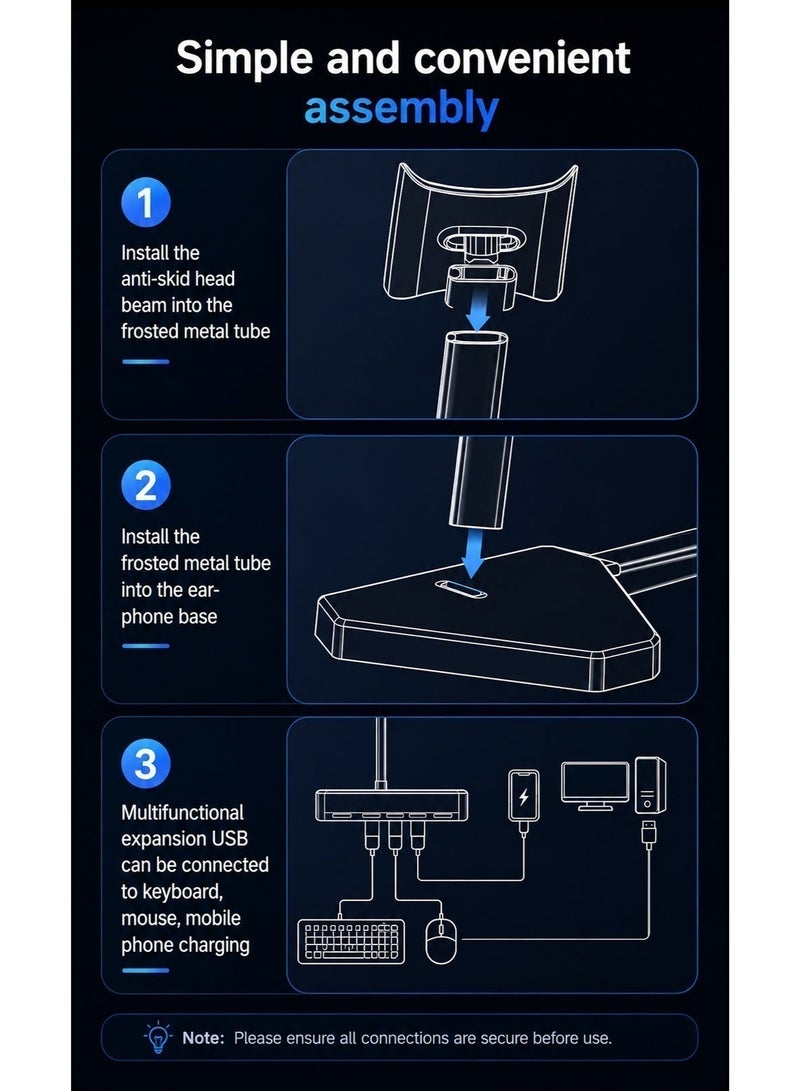 Simple and convenient assembly

1

Install the anti-skid head beam into the frosted metal tube

2

Install the frosted metal tube into the earphone base

3

Multifunctional expansion USB can be connected to keyboard, mouse, mobile phone charging

Note: Please ensure all connections are secure before use.