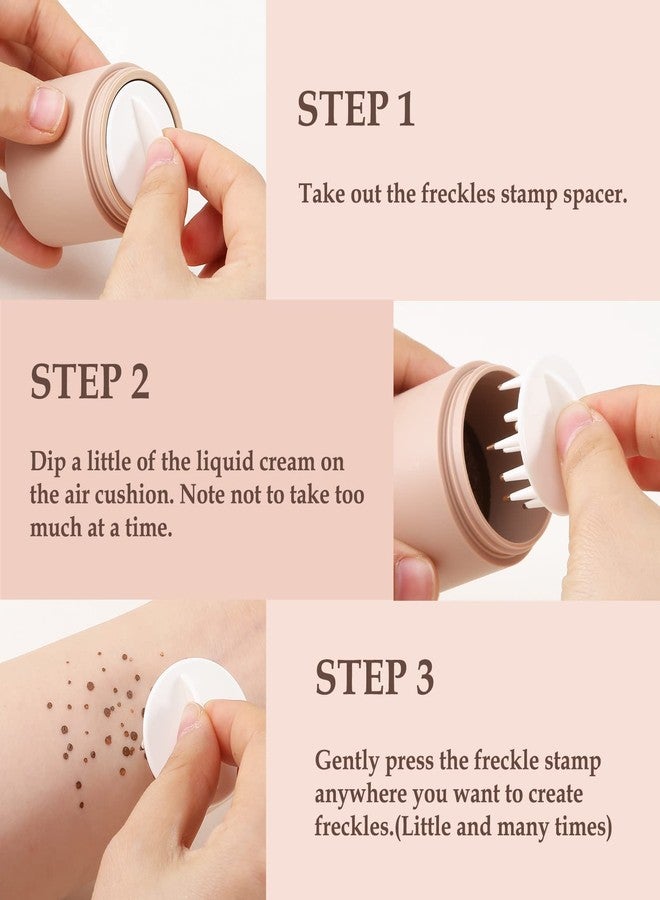 STEP 1

Take out the freckles stamp spacer.

STEP 2

Dip a little of the liquid cream on the air cushion. Note not to take too much at a time.

STEP 3

Gently press the freckle stamp anywhere you want to create freckles.(Little and many times)