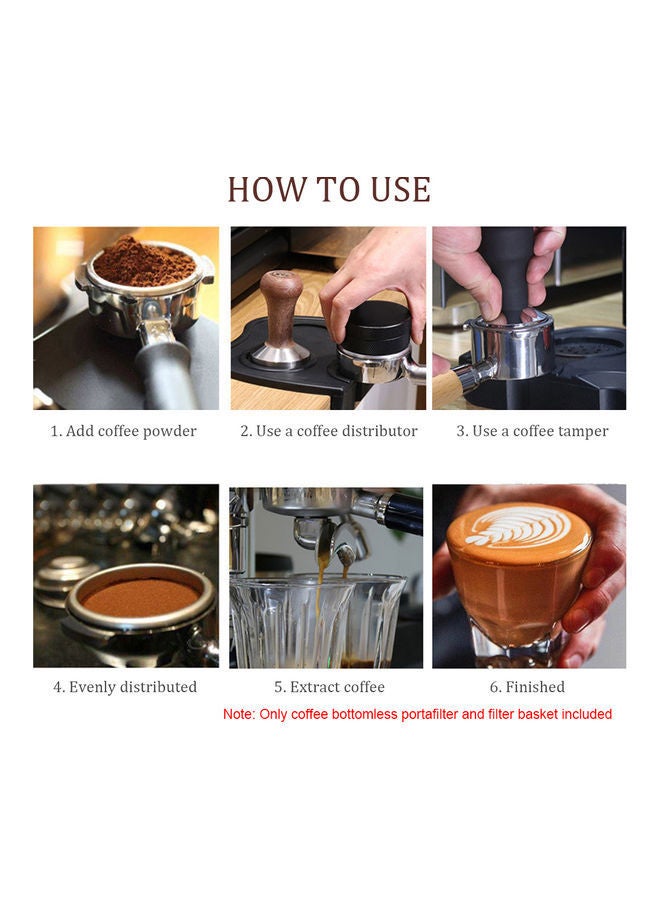 HOW TO USE

1. Add coffee powder

2. Use a coffee distributor

3. Use a coffee tamper

4. Evenly distributed

5. Extract coffee

6. Finished

Note: Only coffee bottomless portafilter and filter basket included