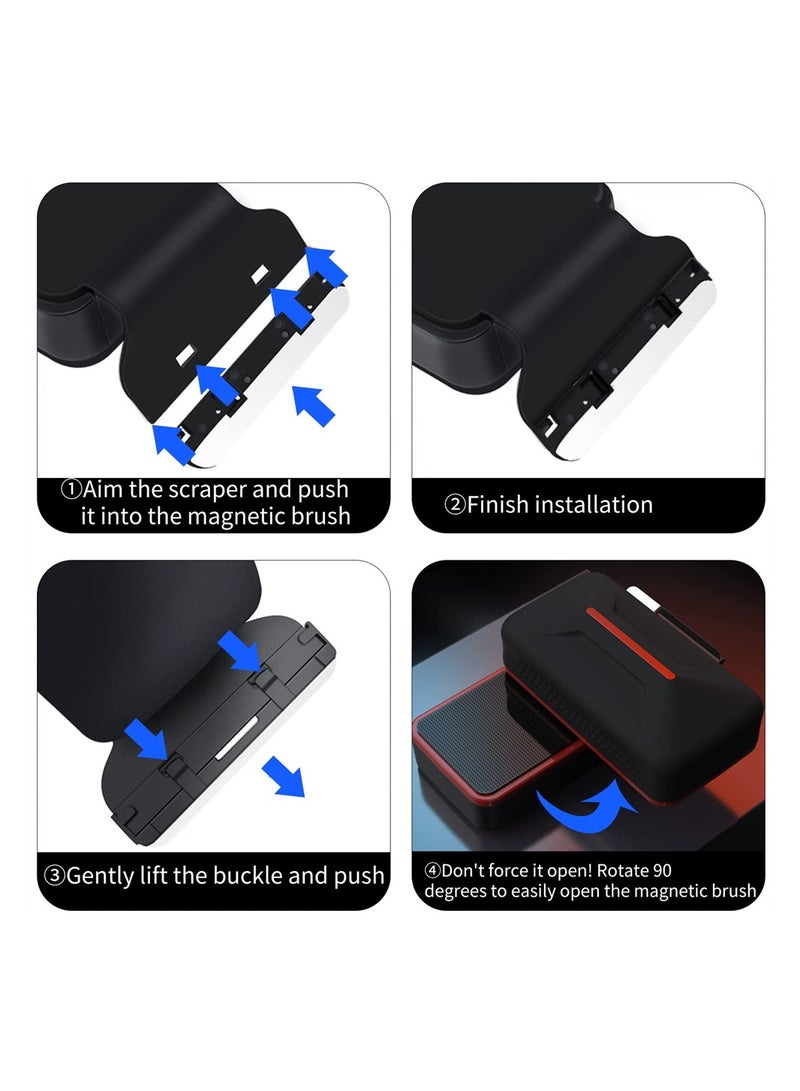 ①Aim the scraper and push it into the magnetic brush

②Finish installation

③Gently lift the buckle and push

④Don't force it open! Rotate 90 degrees to easily open the magnetic brush