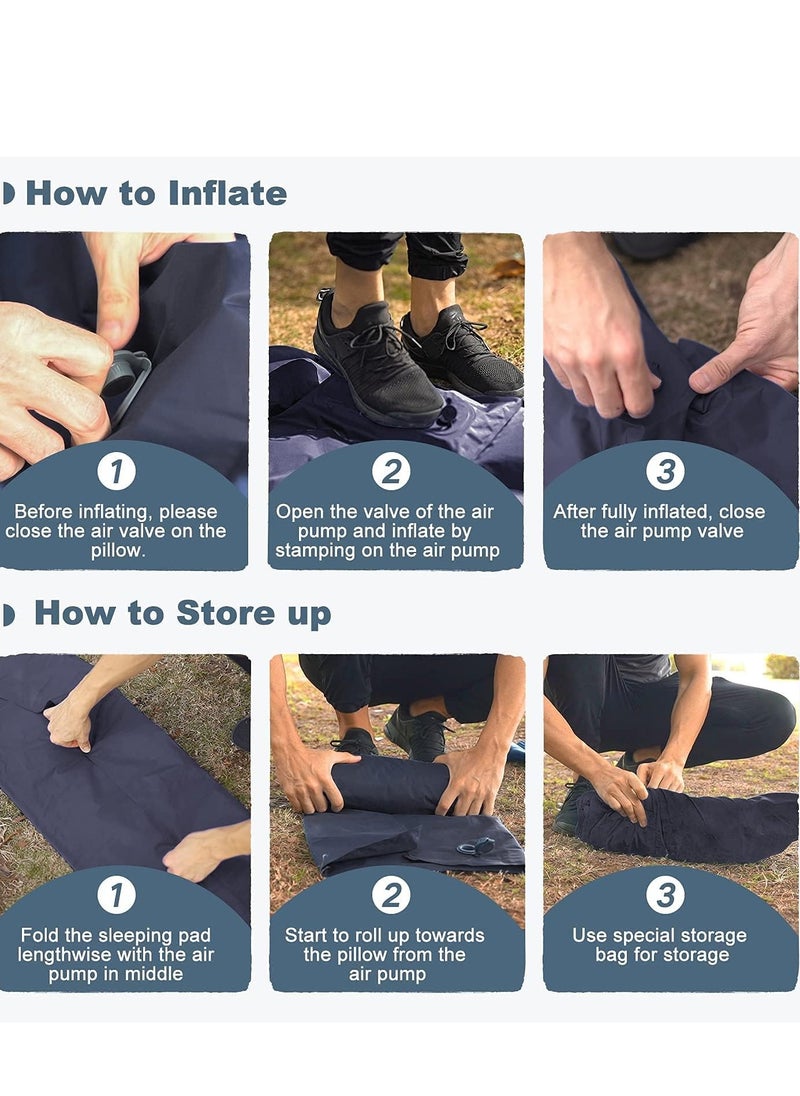 How to Inflate

1
Before inflating, please close the air valve on the pillow.

2
Open the valve of the air pump and inflate by stamping on the air pump

3
After fully inflated, close the air pump valve

How to Store up

1
Fold the sleeping pad lengthwise with the air pump in middle

2
Start to roll up towards the pillow from the air pump

3
Use special storage bag for storage