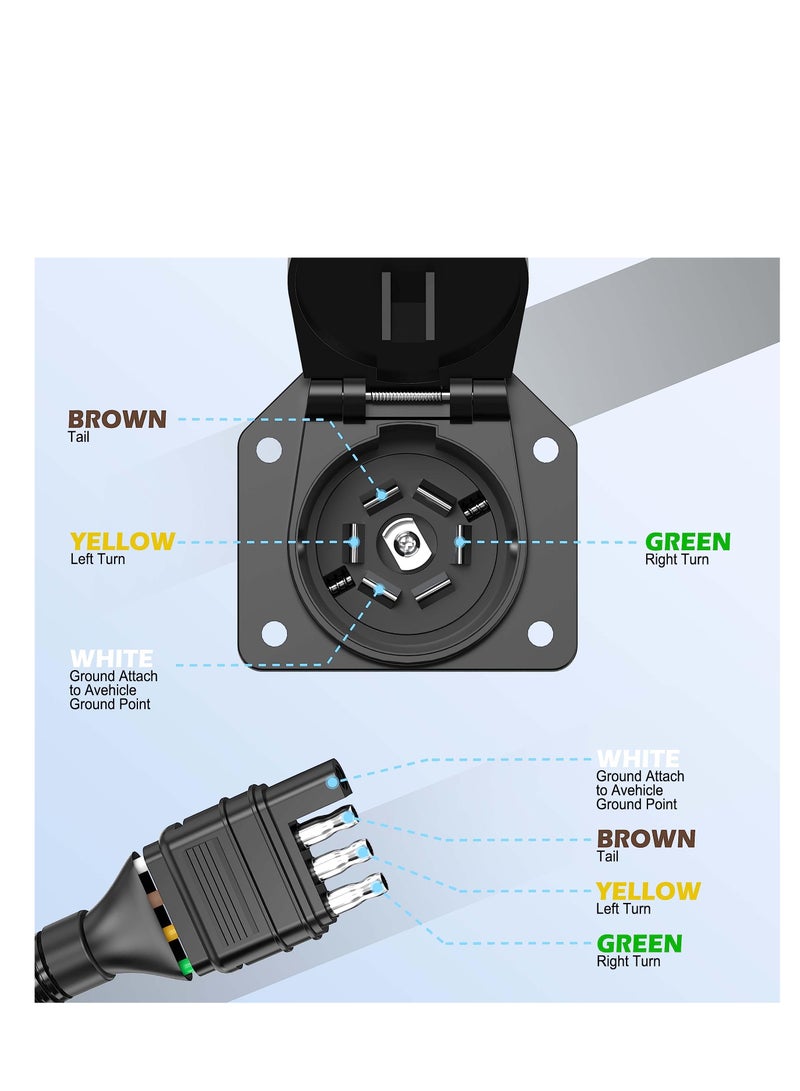 BROWN
Tail

YELLOW
Left Turn

GREEN
Right Turn

WHITE
Ground Attach to Avehicle Ground Point

WHITE
Ground Attach to Avehicle Ground Point

BROWN
Tail

YELLOW
Left Turn

GREEN
Right Turn