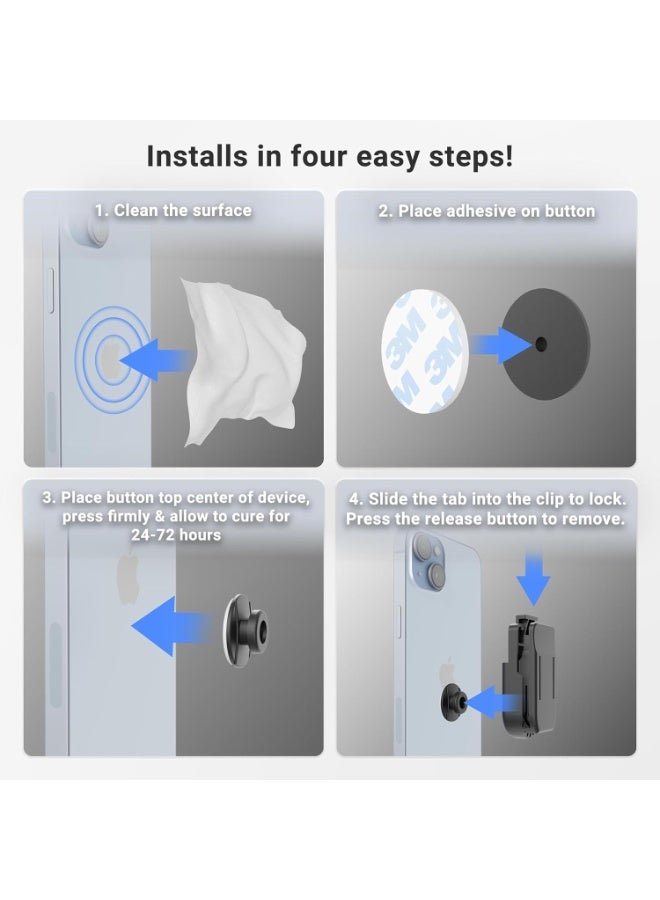 Installs in four easy steps!

1. Clean the surface

2. Place adhesive on button

3M 3M 3M

3. Place button top center of device, press firmly & allow to cure for 24-72 hours

4. Slide the tab into the clip to lock. Press the release button to remove.