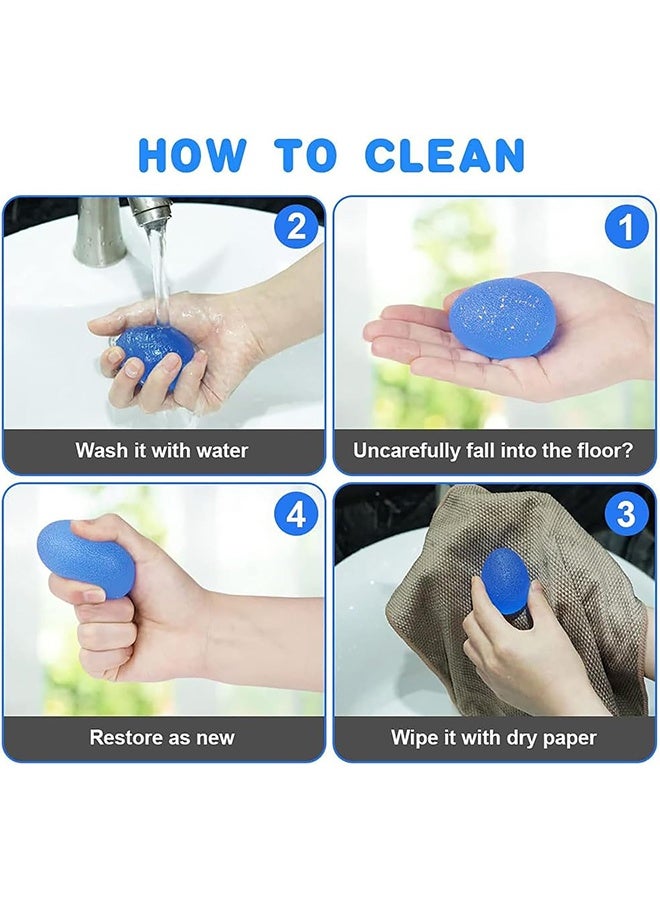 HOW TO CLEAN

2

Wash it with water

1

Uncarefully fall into the floor?

4

Restore as new

3

Wipe it with dry paper