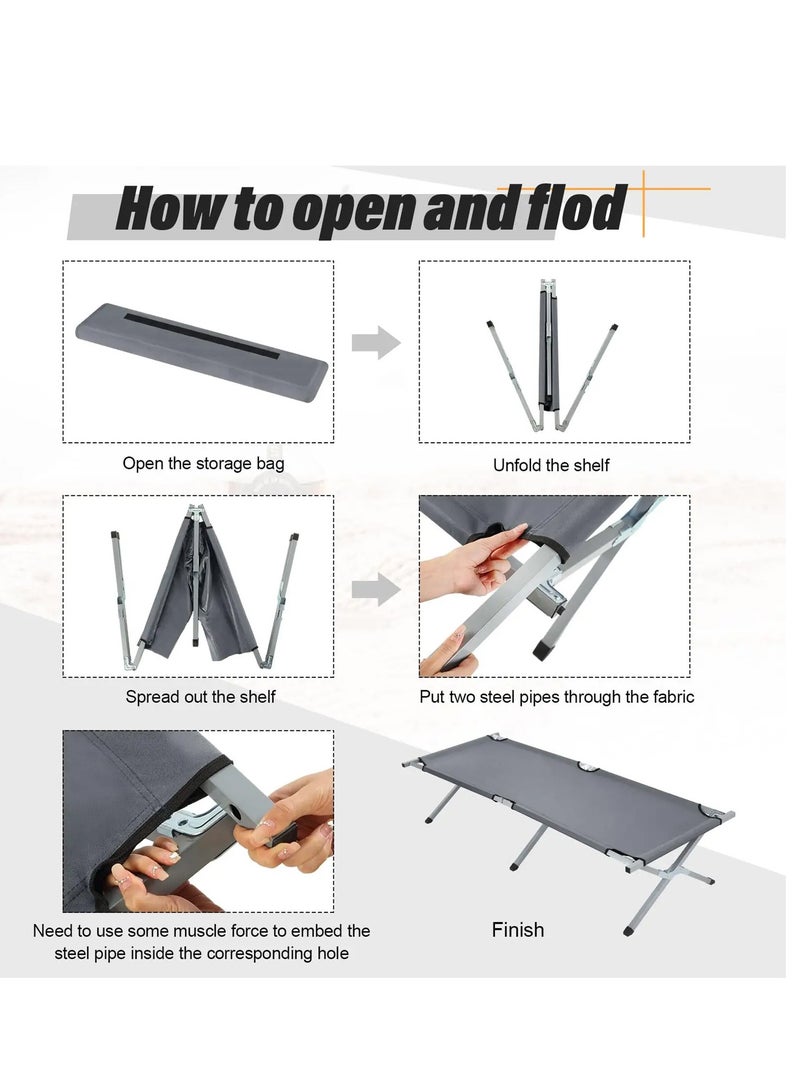 How to open and flod

Open the storage bag

Unfold the shelf

Spread out the shelf

Put two steel pipes through the fabric

Need to use some muscle force to embed the steel pipe inside the corresponding hole

Finish