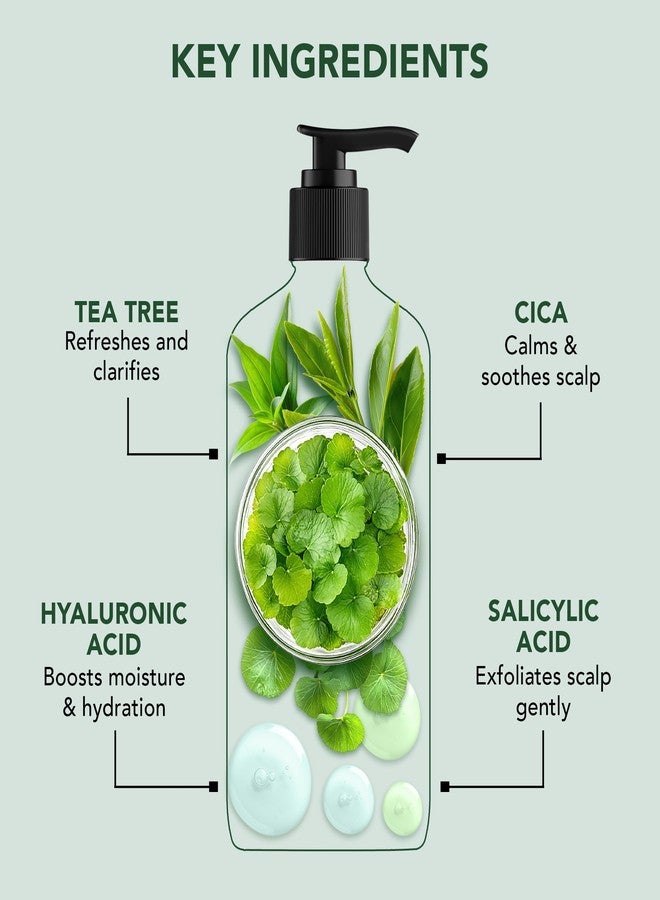 KEY INGREDIENTS

TEA TREE
Refreshes and clarifies

CICA
Calms & soothes scalp

HYALURONIC ACID
Boosts moisture & hydration

SALICYLIC ACID
Exfoliates scalp gently