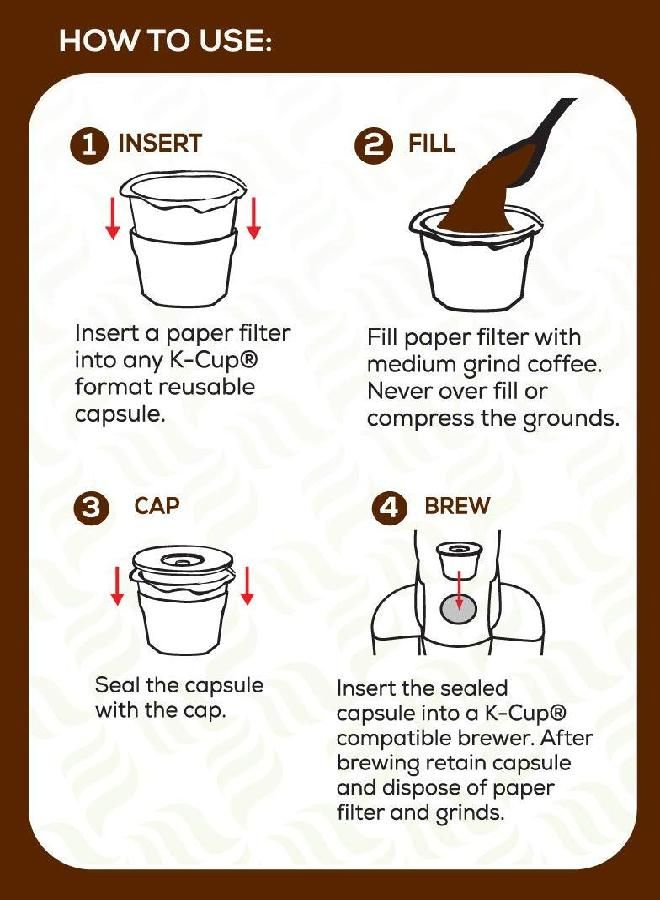 HOW TO USE:

1 INSERT

Insert a paper filter into any K-Cup® format reusable capsule.

2 FILL

Fill paper filter with medium grind coffee. Never over fill or compress the grounds.

3 CAP

Seal the capsule with the cap.

4 BREW

Insert the sealed capsule into a K-Cup® compatible brewer. After brewing retain capsule and dispose of paper filter and grinds.