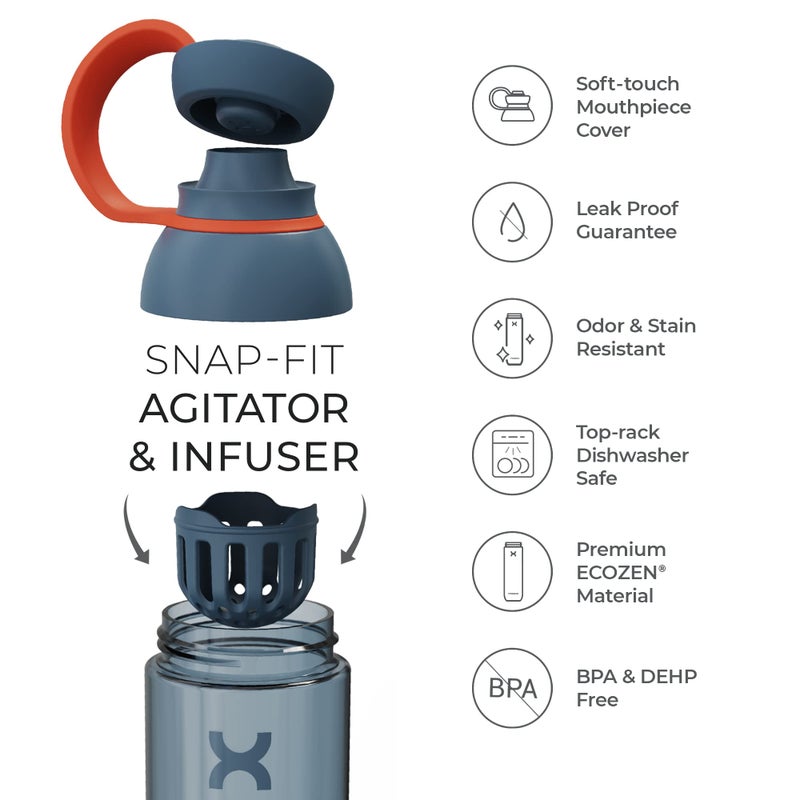 SNAP-FIT
AGITATOR
& INFUSER

Soft-touch Mouthpiece Cover

Leak Proof Guarantee

Odor & Stain Resistant

Top-rack Dishwasher Safe

Premium ECOZEN® Material

BPA

BPA & DEHP Free